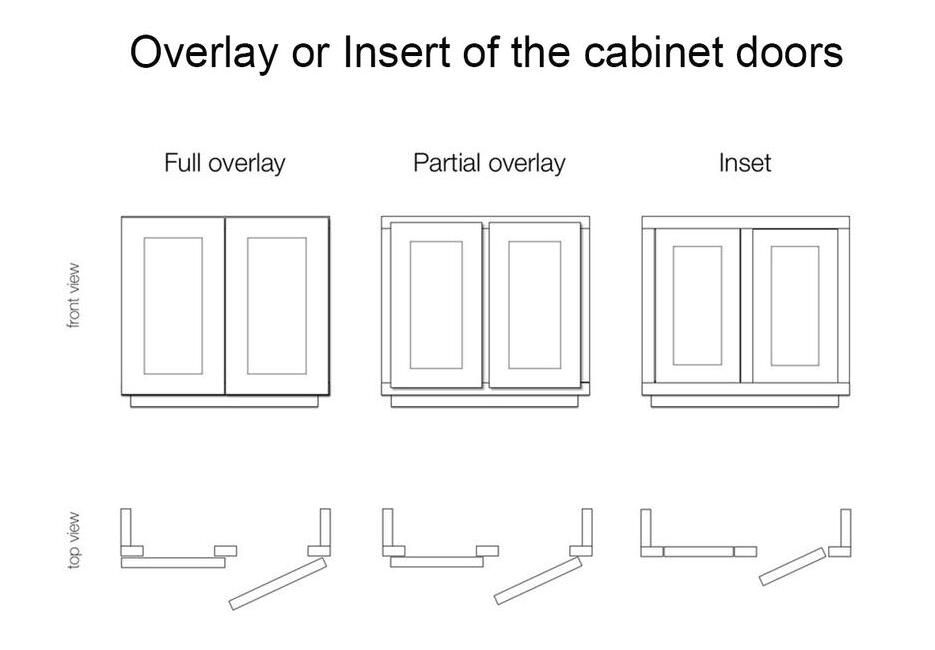 Overlay or Insert of the cabinet doors

Full overlay

Partial overlay

Inset

front view

top view