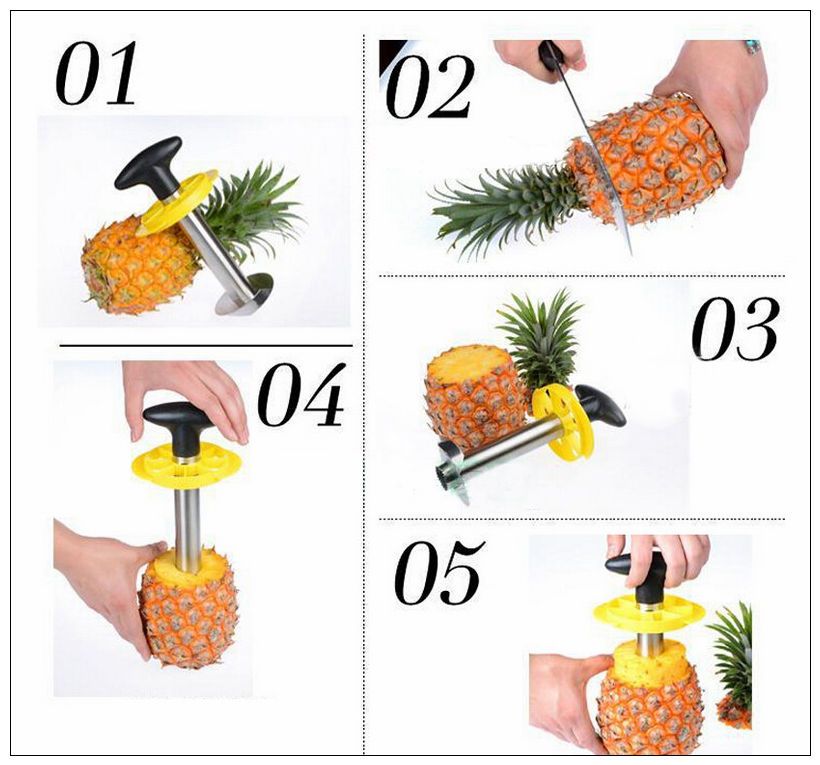 01

02

03

04

05