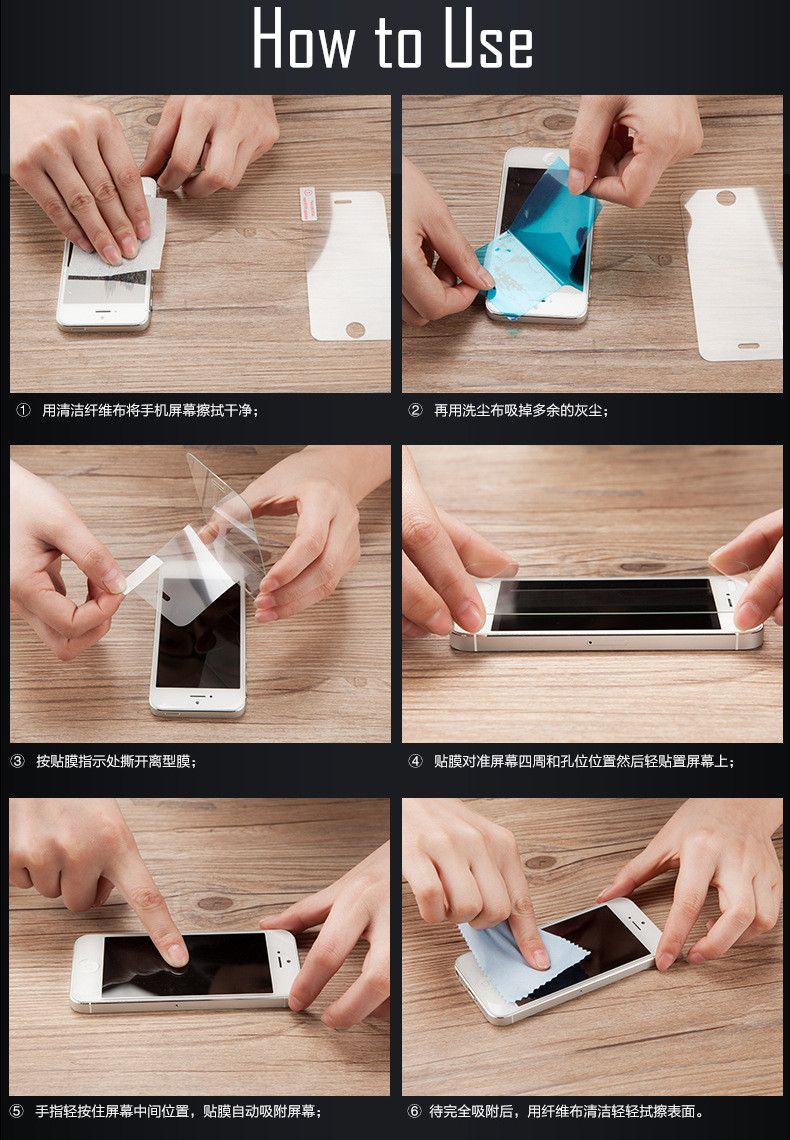 How to Use

① 用清洁纤维布将手机屏幕擦拭干净；

② 再用洗尘布吸掉多余的灰尘；

③ 按贴膜指示处撕开离型膜；

④ 贴膜对准屏幕四周和孔位位置然后轻贴置屏幕上；

⑤ 手指轻按住屏幕中间位置，贴膜自动吸附屏幕；

⑥ 待完全吸附后，用纤维布清洁轻轻拭擦表面。