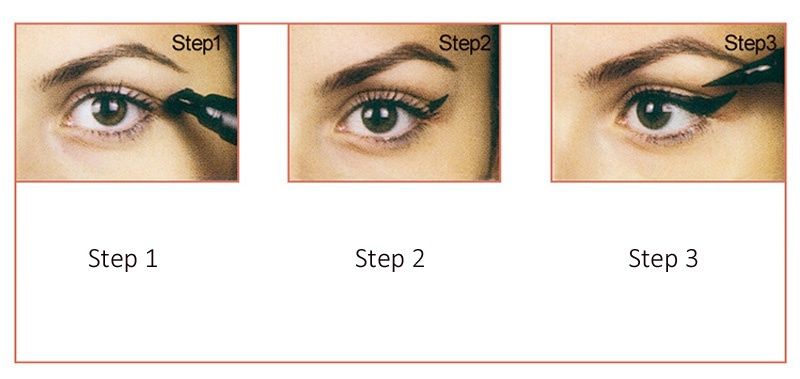 Step1

Step2

Step3

Step 1

Step 2

Step 3