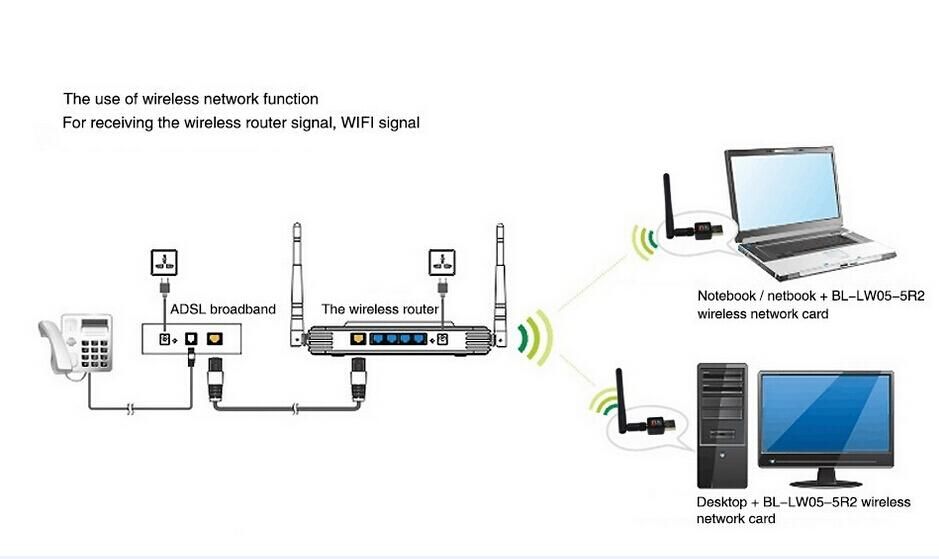 The use of wireless network function
For receiving the wireless router signal, WIFI signal

ADSL broadband

The wireless router

Notebook / netbook + BL-LW05-5R2 wireless network card

Desktop + BL-LW05-5R2 wireless network card