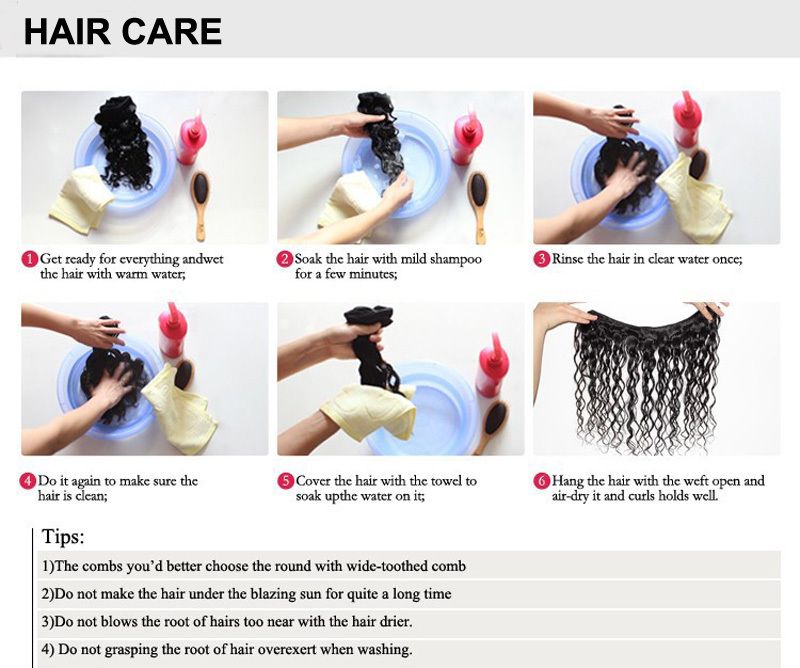 HAIR CARE

1 Get ready for everything andwet the hair with warm water;

2 Soak the hair with mild shampoo for a few minutes;

3 Rinse the hair in clear water once;

4 Do it again to make sure the hair is clean;

5 Cover the hair with the towel to soak upthe water on it;

6 Hang the hair with the weft open and air-dry it and curls holds well.

Tips:

1)The combs you'd better choose the round with wide-toothed comb

2)Do not make the hair under the blazing sun for quite a long time

3)Do not blows the root of hairs too near with the hair drier.

4) Do not grasping the root of hair overexert when washing.