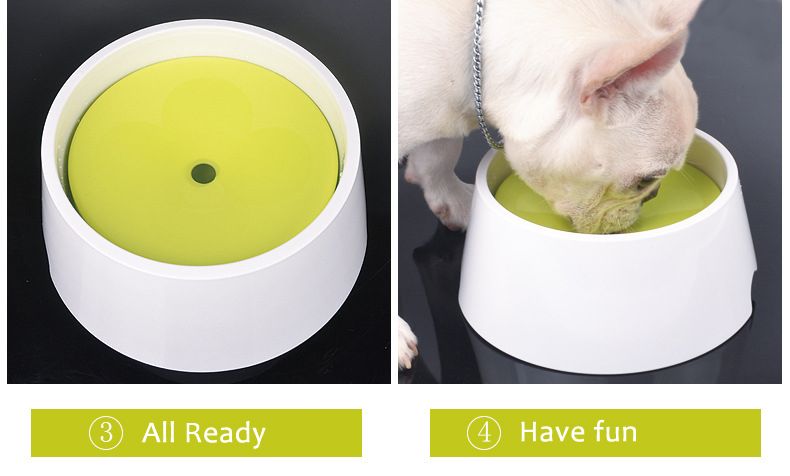 ③ All Ready

④ Have fun