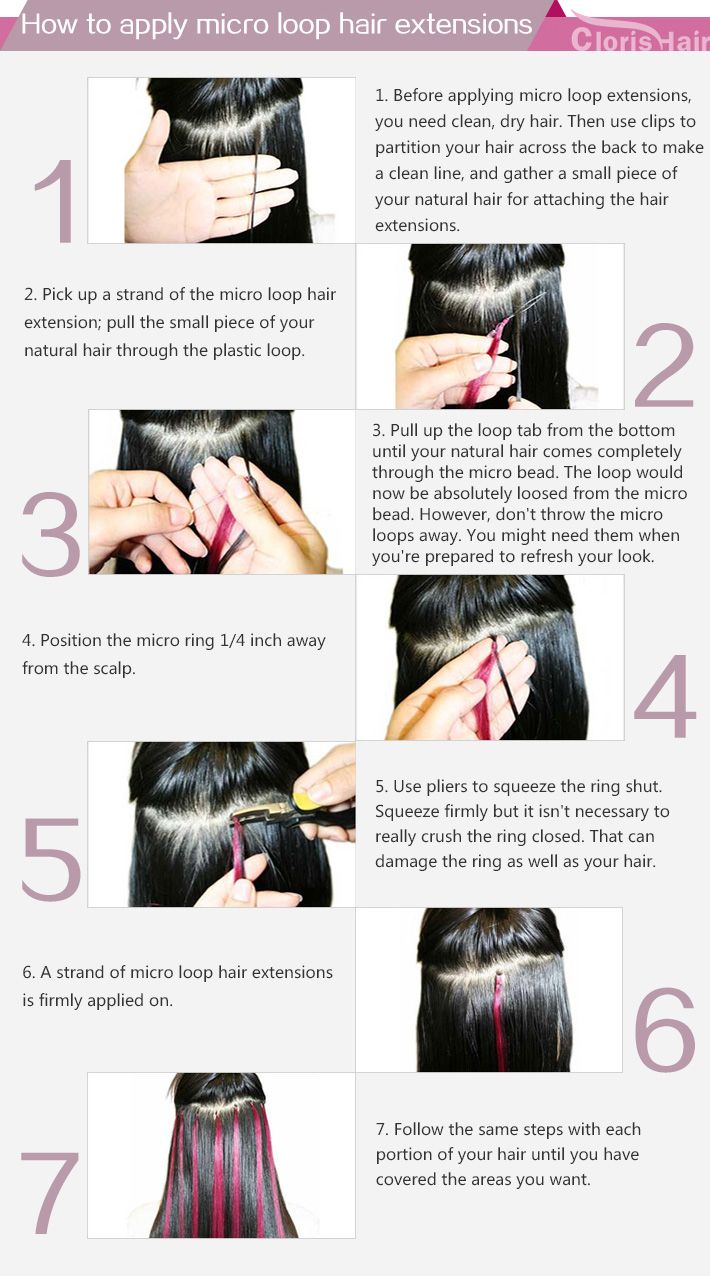 How to apply micro loop hair extensions

Cloris Hair

1

1. Before applying micro loop extensions, you need clean, dry hair. Then use clips to partition your hair across the back to make a clean line, and gather a small piece of your natural hair for attaching the hair extensions.

2. Pick up a strand of the micro loop hair extension; pull the small piece of your natural hair through the plastic loop.

2

3

3. Pull up the loop tab from the bottom until your natural hair comes completely through the micro bead. The loop would now be absolutely loosed from the micro bead. However, don't throw the micro loops away. You might need them when you're prepared to refresh your look.

4. Position the micro ring 1/4 inch away from the scalp.

4

5

5. Use pliers to squeeze the ring shut. Squeeze firmly but it isn't necessary to really crush the ring closed. That can damage the ring as well as your hair.

6. A strand of micro loop hair extensions is firmly applied on.

6

7

7. Follow the same steps with each portion of your hair until you have covered the areas you want.