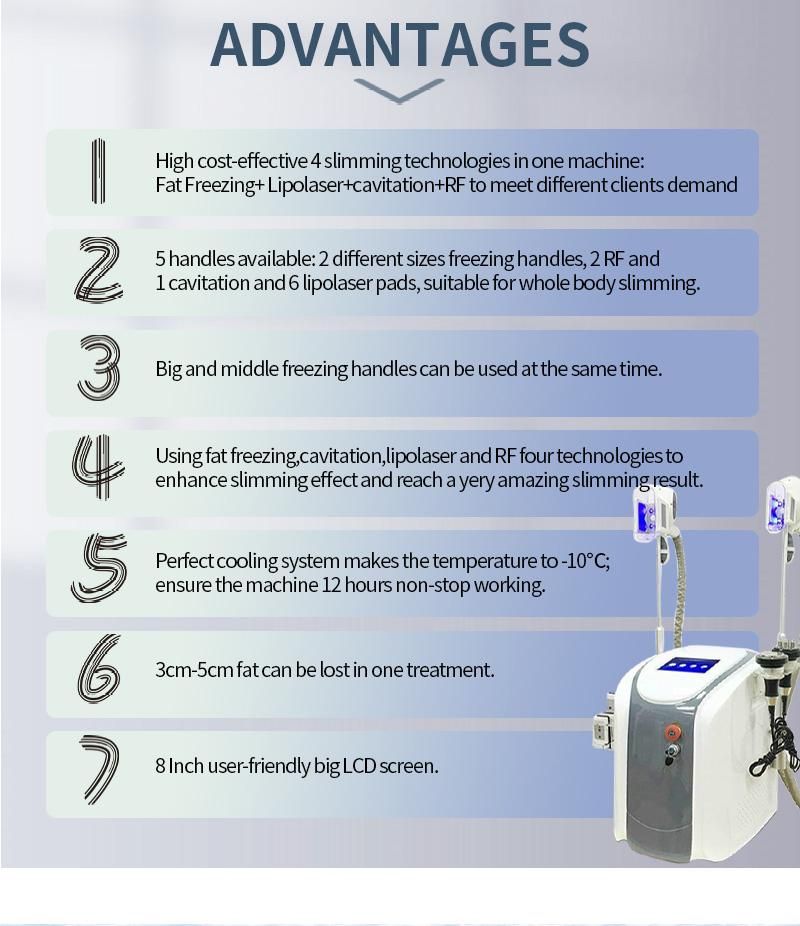 ADVANTAGES

1

High cost-effective 4 slimming technologies in one machine: Fat Freezing+ Lipolaser+cavitation+RF to meet different clients demand

2

5 handles available: 2 different sizes freezing handles, 2 RF and 1 cavitation and 6 lipolaser pads, suitable for whole body slimming.

3

Big and middle freezing handles can be used at the same time.

4

Using fat freezing,cavitation,lipolaser and RF four technologies to enhance slimming effect and reach a yery amazing slimming result.

5

Perfect cooling system makes the temperature to -10°C; ensure the machine 12 hours non-stop working.

6

3cm-5cm fat can be lost in one treatment.

7

8 Inch user-friendly big LCD screen.