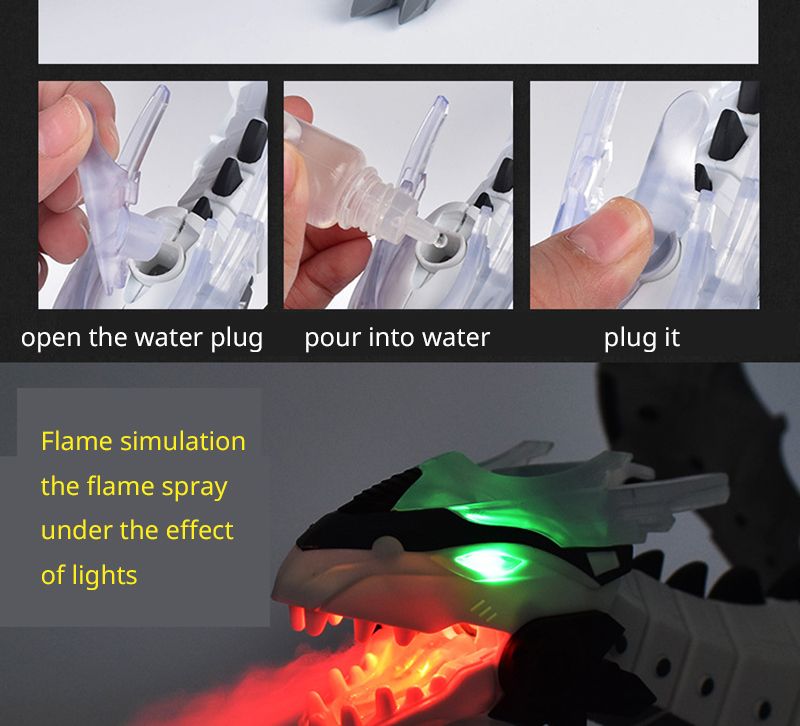 open the water plug

pour into water

plug it

Flame simulation
the flame spray
under the effect
of lights