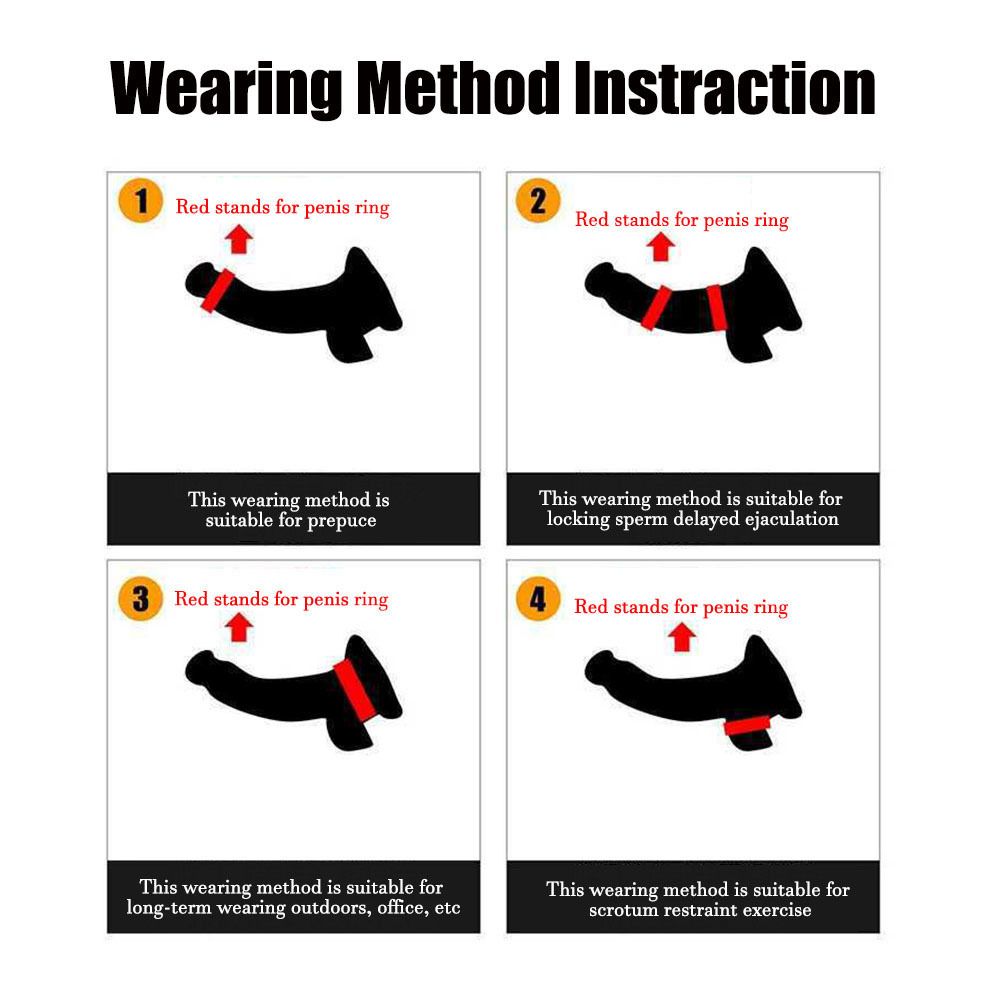 Wearing Method Instraction

1 Red stands for penis ring

This wearing method is suitable for prepuce

2 Red stands for penis ring

This wearing method is suitable for locking sperm delayed ejaculation

3 Red stands for penis ring

This wearing method is suitable for long-term wearing outdoors, office, etc

4 Red stands for penis ring

This wearing method is suitable for scrotum restraint exercise