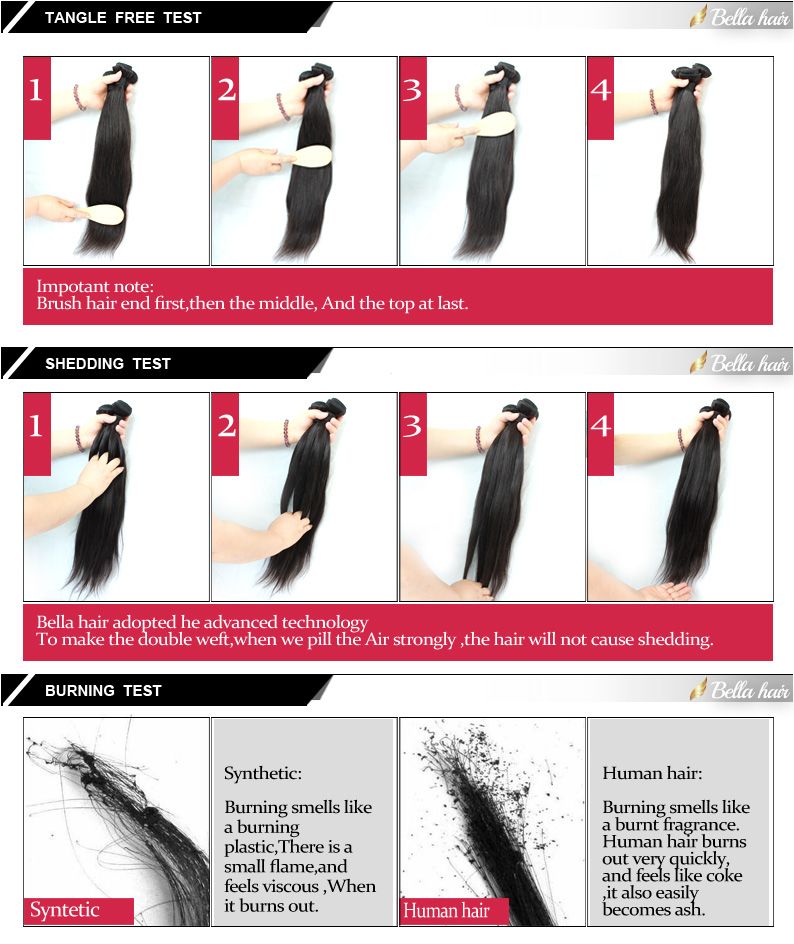 TANGLE FREE TEST

Bella hair

1

2

3

4

Impotant note:
Brush hair end first,then the middle, And the top at last.

SHEDDING TEST

Bella hair

1

2

3

4

Bella hair adopted he advanced technology
To make the double weft,when we pill the Air strongly ,the hair will not cause shedding.

BURNING TEST

Bella hair

Syntetic

Synthetic:

Burning smells like a burning plastic,There is a small flame,and feels viscous ,When it burns out.

Human hair

Human hair:

Burning smells like a burnt fragrance. Human hair burns out very quickly, and feels like coke ,it also easily becomes ash.