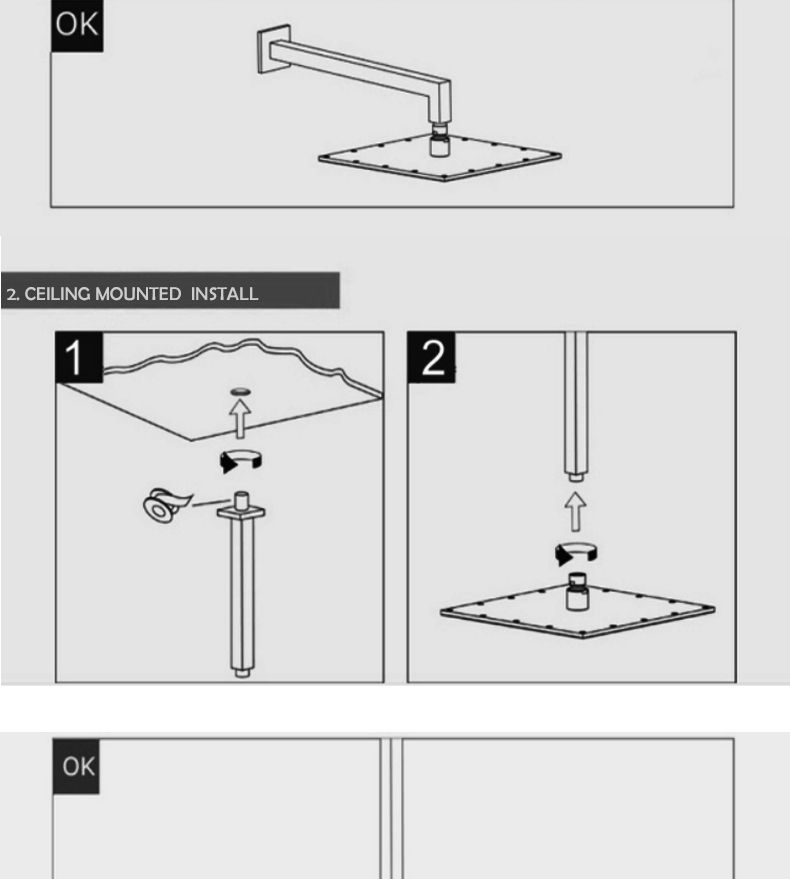 OK

2. CEILING MOUNTED INSTALL

1

2

OK