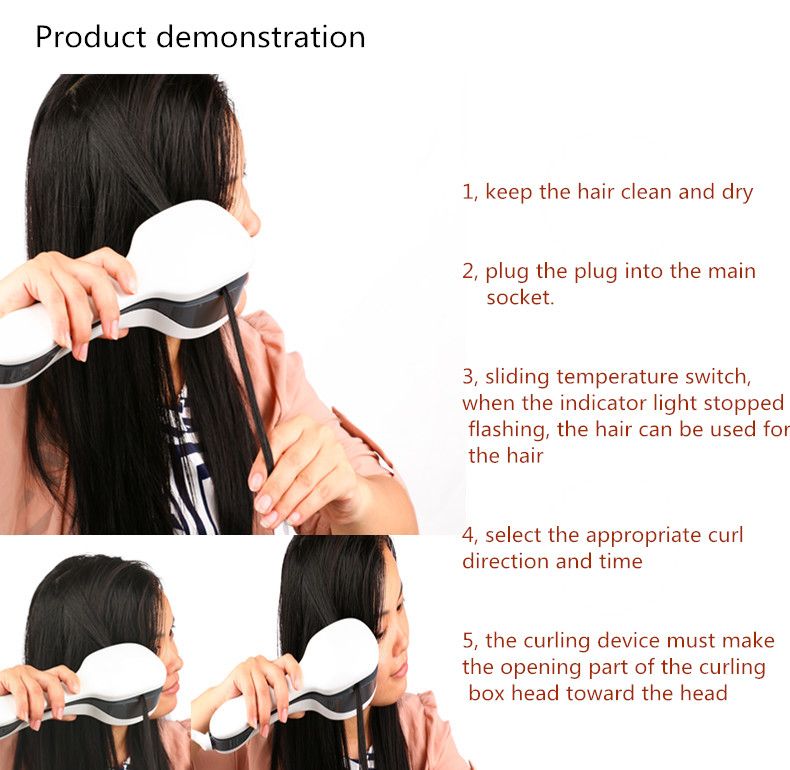 Product demonstration

1, keep the hair clean and dry

2, plug the plug into the main socket.

3, sliding temperature switch, when the indicator light stopped flashing, the hair can be used for the hair

4, select the appropriate curl direction and time

5, the curling device must make the opening part of the curling box head toward the head