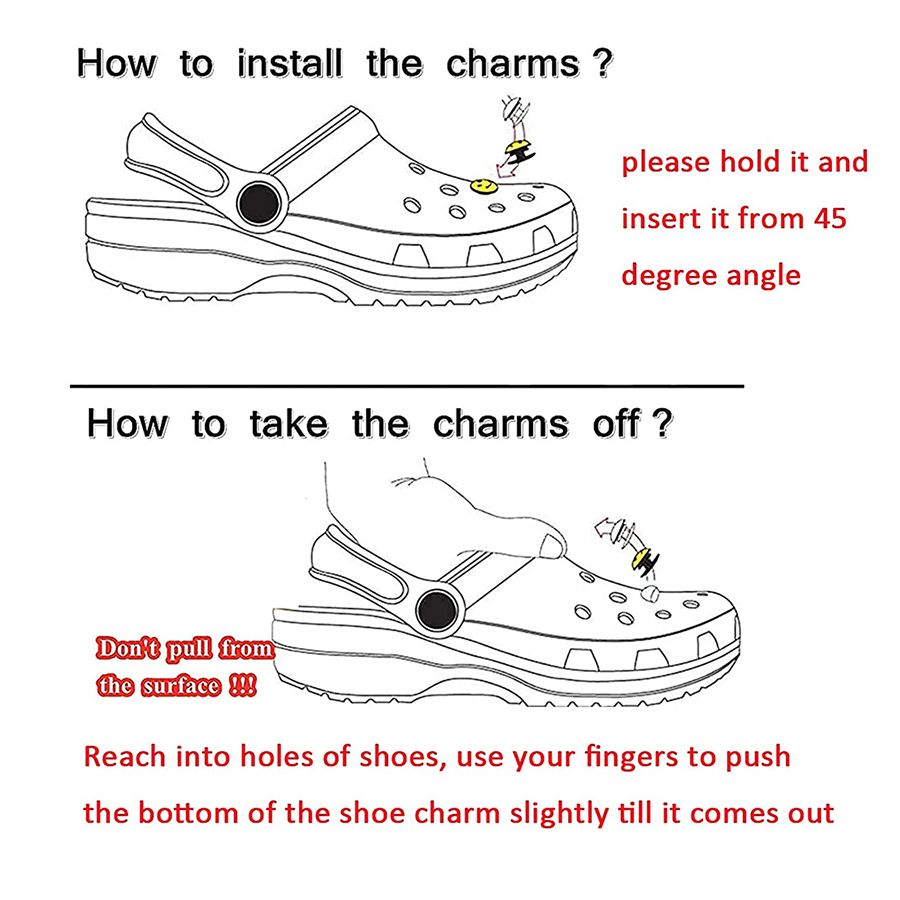 How to install the charms ?

please hold it and insert it from 45 degree angle

How to take the charms off ?

Don't pull from the surface !!!

Reach into holes of shoes, use your fingers to push the bottom of the shoe charm slightly till it comes out