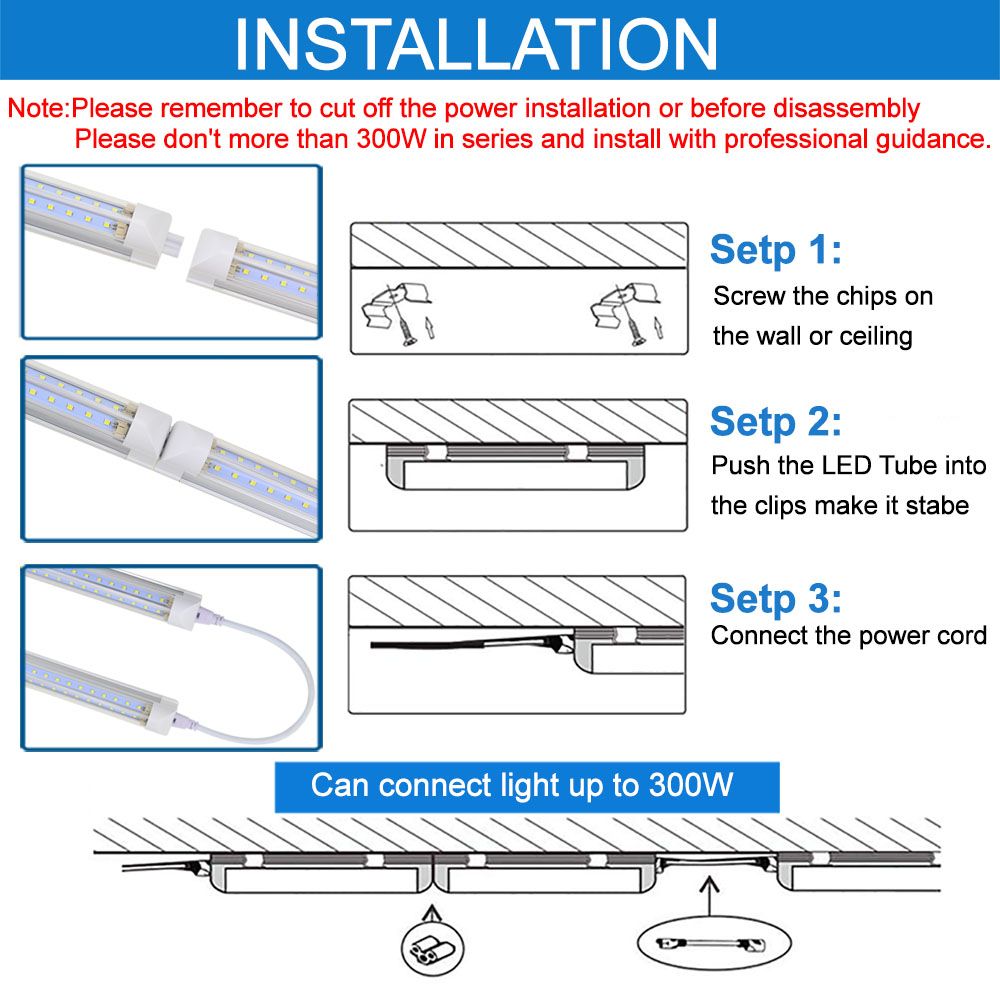 INSTALLATION

Note:Please remember to cut off the power installation or before disassembly
Please don't more than 300W in series and install with professional guidance.

Setp 1:
Screw the chips on the wall or ceiling

Setp 2:
Push the LED Tube into the clips make it stabe

Setp 3:
Connect the power cord

Can connect light up to 300W