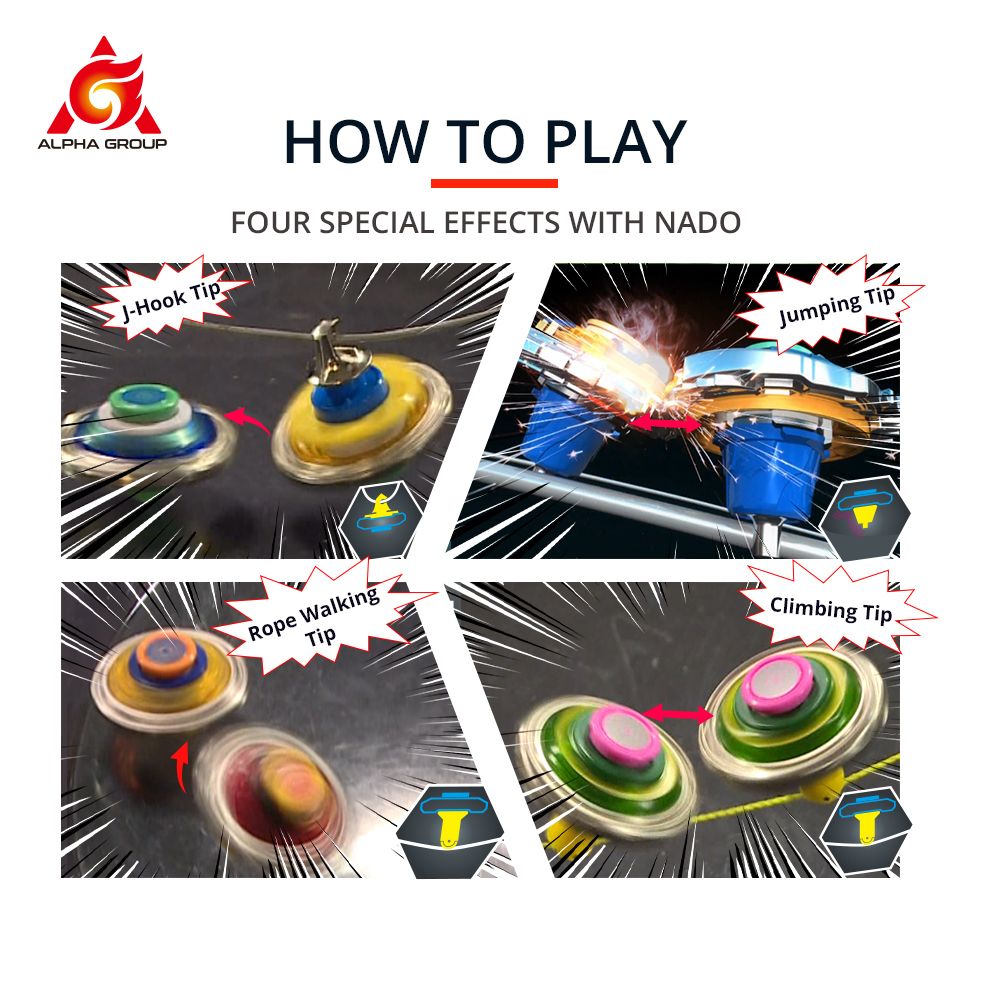 ALPHA GROUP

HOW TO PLAY

FOUR SPECIAL EFFECTS WITH NADO

J-Hook Tip

Jumping Tip

Rope Walking Tip

Climbing Tip