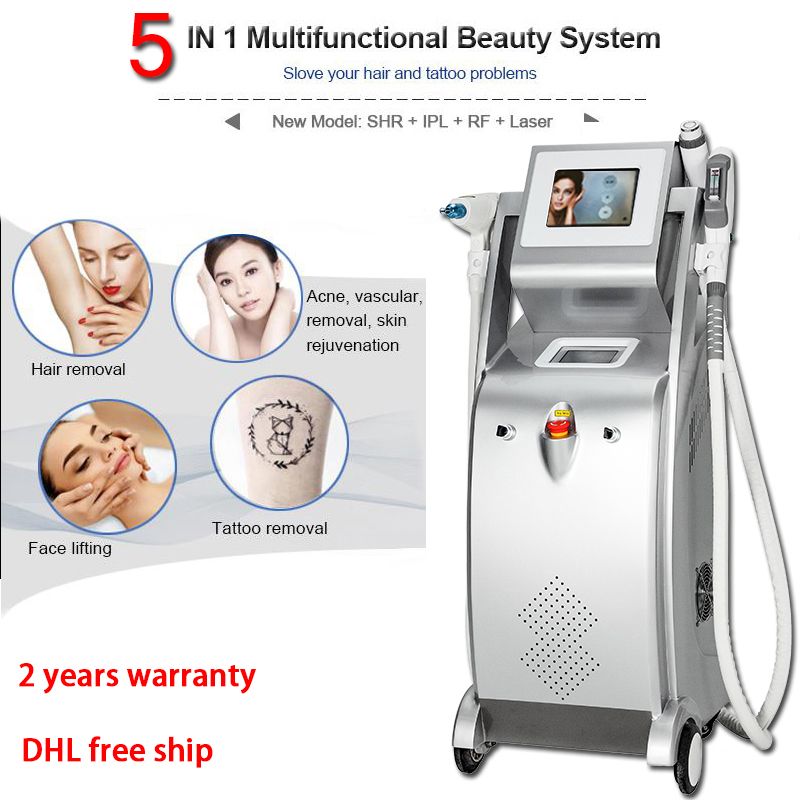 5 IN 1 Multifunctional Beauty System

Slove your hair and tattoo problems

New Model: SHR + IPL + RF + Laser

Hair removal

Acne, vascular, removal, skin rejuvenation

Face lifting

Tattoo removal

2 years warranty

DHL free ship