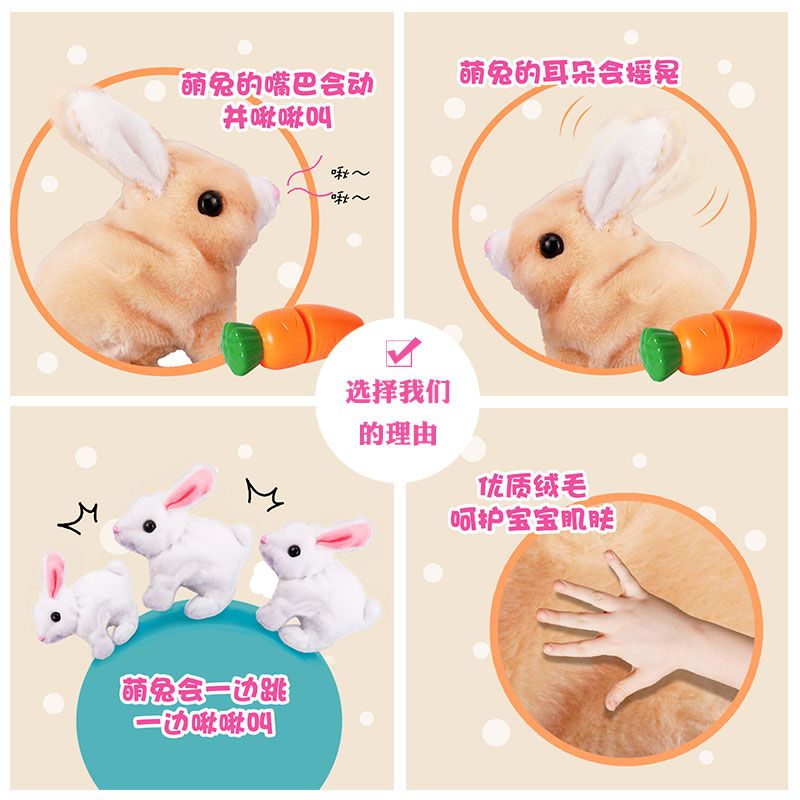 萌兔的嘴巴会动
并啾啾叫

啾～
啾～

萌兔的耳朵会摇晃

选择我们
的理由

萌兔会一边跳
一边啾啾叫

优质绒毛
呵护宝宝肌肤