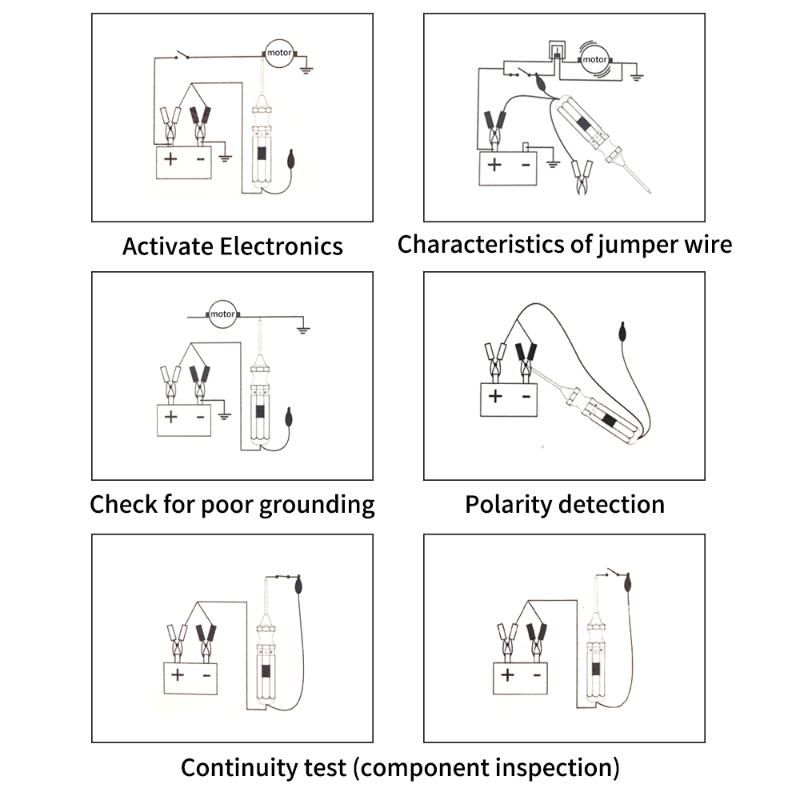 motor

+ -

Activate Electronics

motor

+ -

Characteristics of jumper wire

motor

+ -

Check for poor grounding

+ -

Polarity detection

+ -

+ -

Continuity test (component inspection)