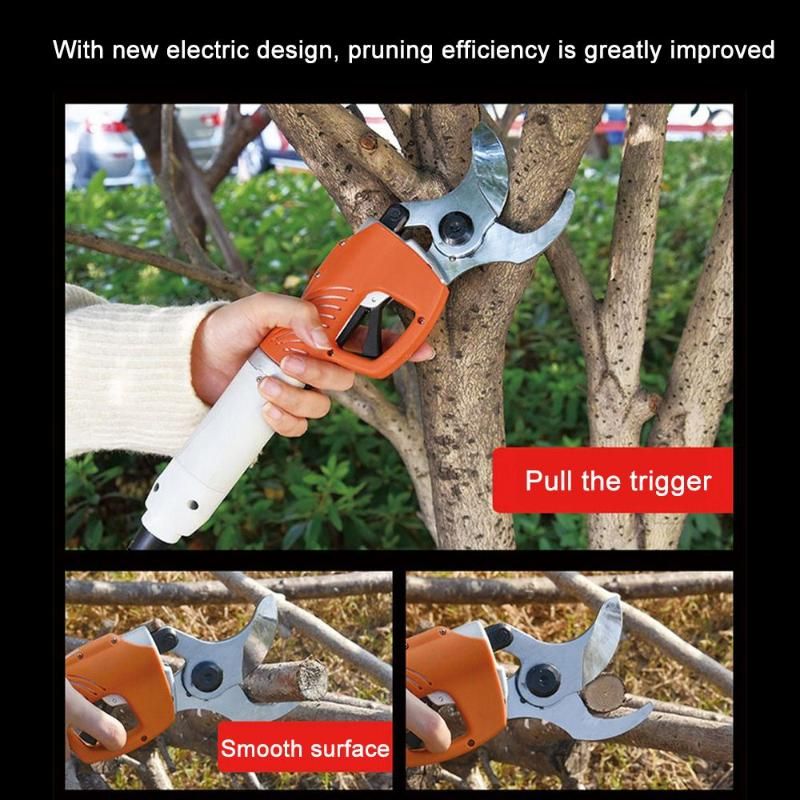 With new electric design, pruning efficiency is greatly improved

Pull the trigger

Smooth surface