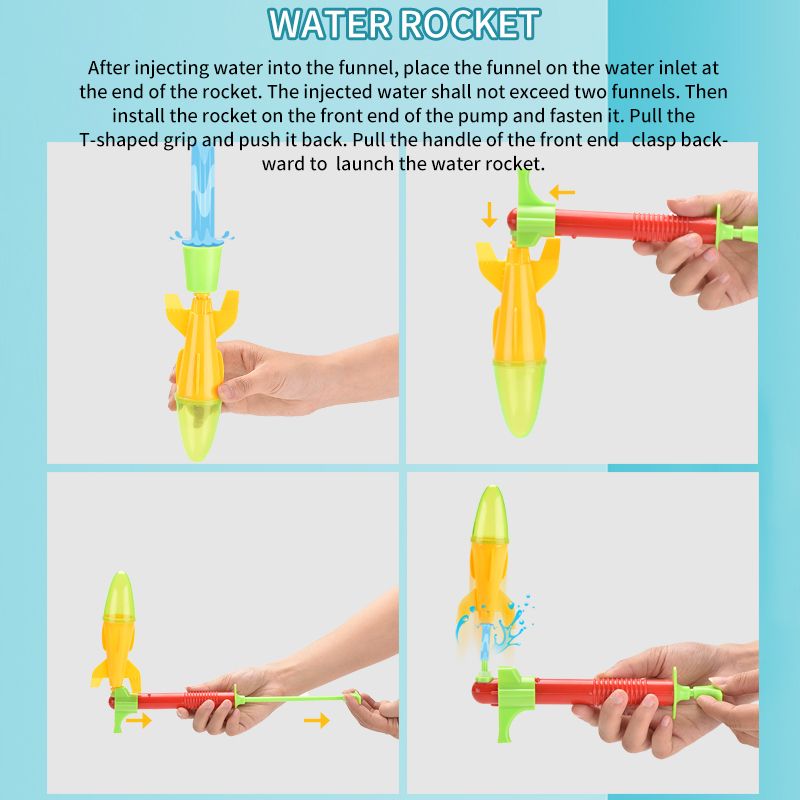 WATER ROCKET

After injecting water into the funnel, place the funnel on the water inlet at the end of the rocket. The injected water shall not exceed two funnels. Then install the rocket on the front end of the pump and fasten it. Pull the T-shaped grip and push it back. Pull the handle of the front end clasp backward to launch the water rocket.