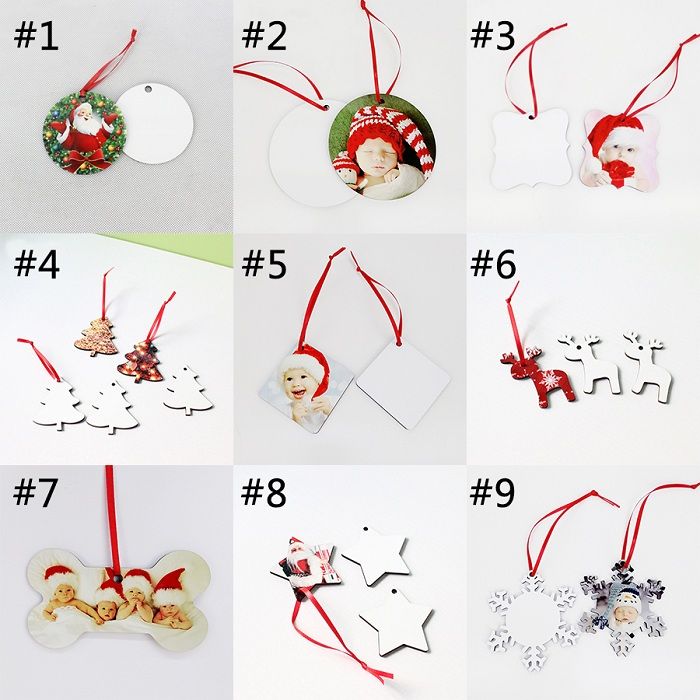 #1

#2

#3

#4

#5

#6

#7

#8

#9