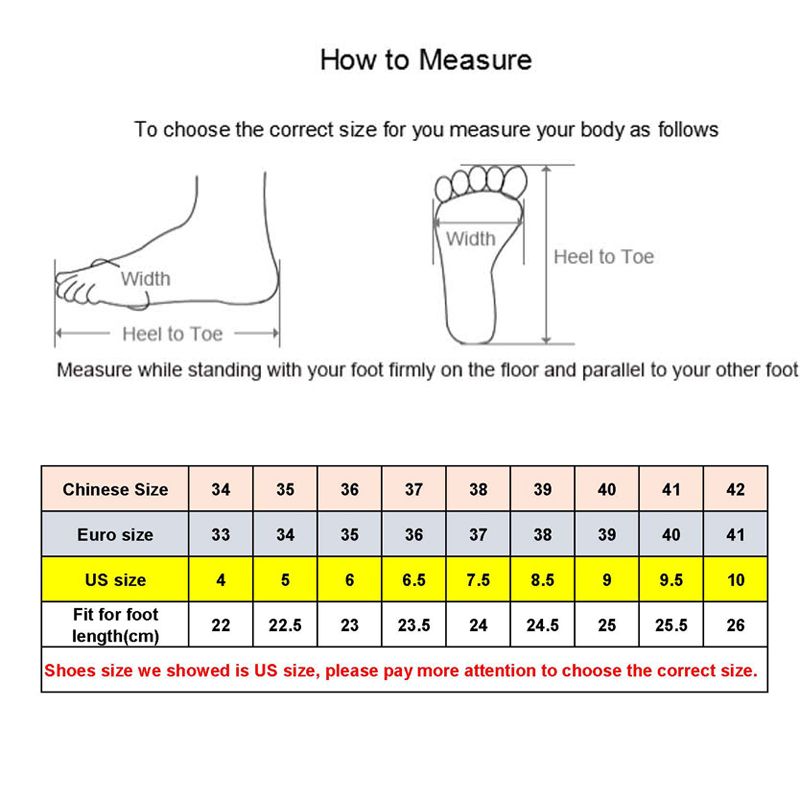 How to Measure

To choose the correct size for you measure your body as follows

Width

Heel to Toe

Width

Heel to Toe

Measure while standing with your foot firmly on the floor and parallel to your other foot

| Chinese Size | 34 | 35 | 36 | 37 | 38 | 39 | 40 | 41 | 42 |
|---|---|---|---|---|---|---|---|---|---|
| Euro size | 33 | 34 | 35 | 36 | 37 | 38 | 39 | 40 | 41 |
| US size | 4 | 5 | 6 | 6.5 | 7.5 | 8.5 | 9 | 9.5 | 10 |
| Fit for foot length(cm) | 22 | 22.5 | 23 | 23.5 | 24 | 24.5 | 25 | 25.5 | 26 |

Shoes size we showed is US size, please pay more attention to choose the correct size.