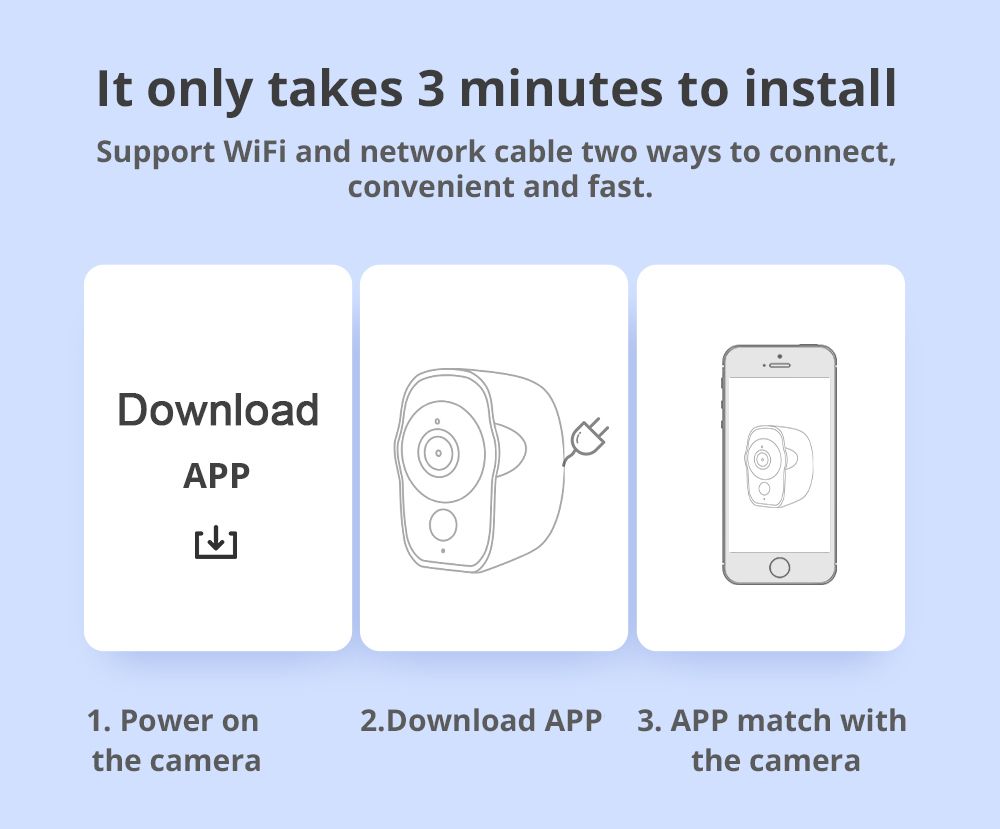 It only takes 3 minutes to install

Support WiFi and network cable two ways to connect, convenient and fast.

Download

APP

1. Power on the camera

2.Download APP

3. APP match with the camera