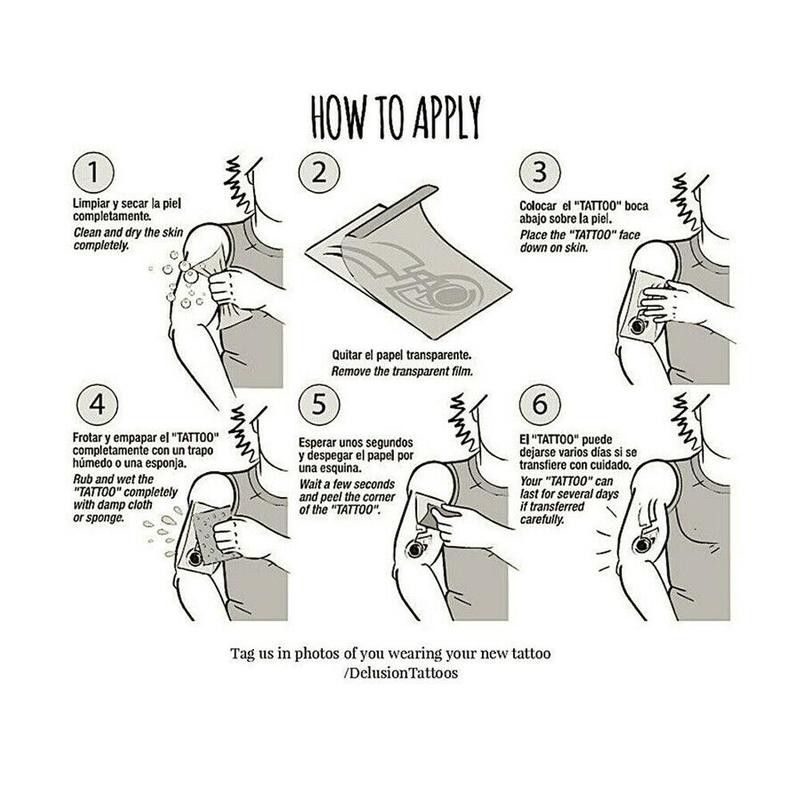 HOW TO APPLY

1

Limpiar y secar la piel completamente.

Clean and dry the skin completely.

2

Quitar el papel transparente.

Remove the transparent film.

3

Colocar el "TATTOO" boca abajo sobre la piel.

Place the "TATTOO" face down on skin.

4

Frotar y empapar el "TATTOO" completamente con un trapo húmedo o una esponja.

Rub and wet the "TATTOO" completely with damp cloth or sponge.

5

Esperar unos segundos y despegar el papel por una esquina.

Wait a few seconds and peel the corner of the "TATTOO".

6

El "TATTOO" puede dejarse varios días si se transfiere con cuidado.

Your "TATTOO" can last for several days if transferred carefully.

Tag us in photos of you wearing your new tattoo /DelusionTattoos