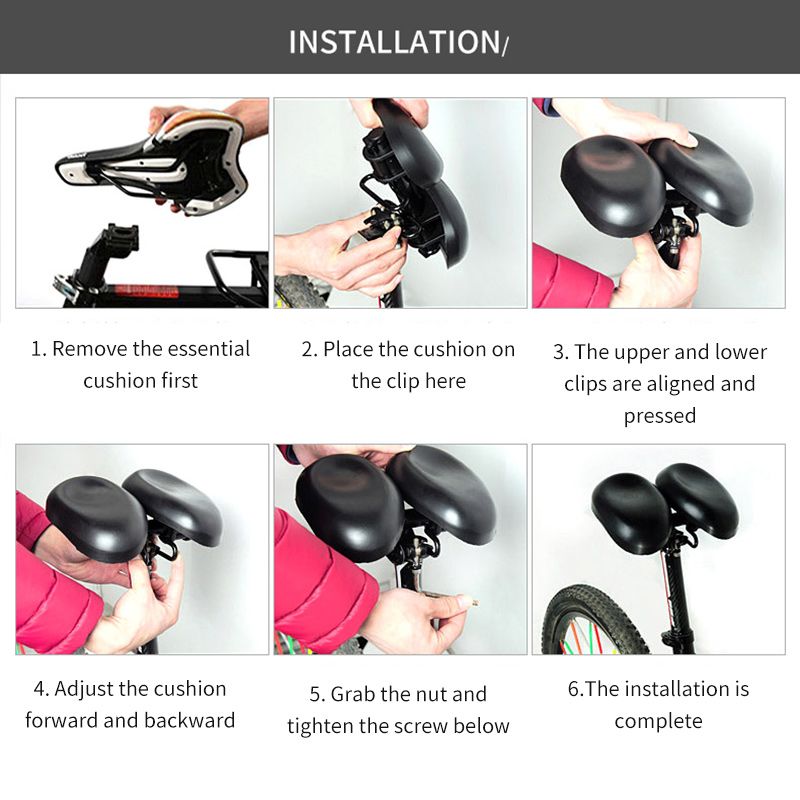 INSTALLATION/

1. Remove the essential cushion first

2. Place the cushion on the clip here

3. The upper and lower clips are aligned and pressed

4. Adjust the cushion forward and backward

5. Grab the nut and tighten the screw below

6.The installation is complete