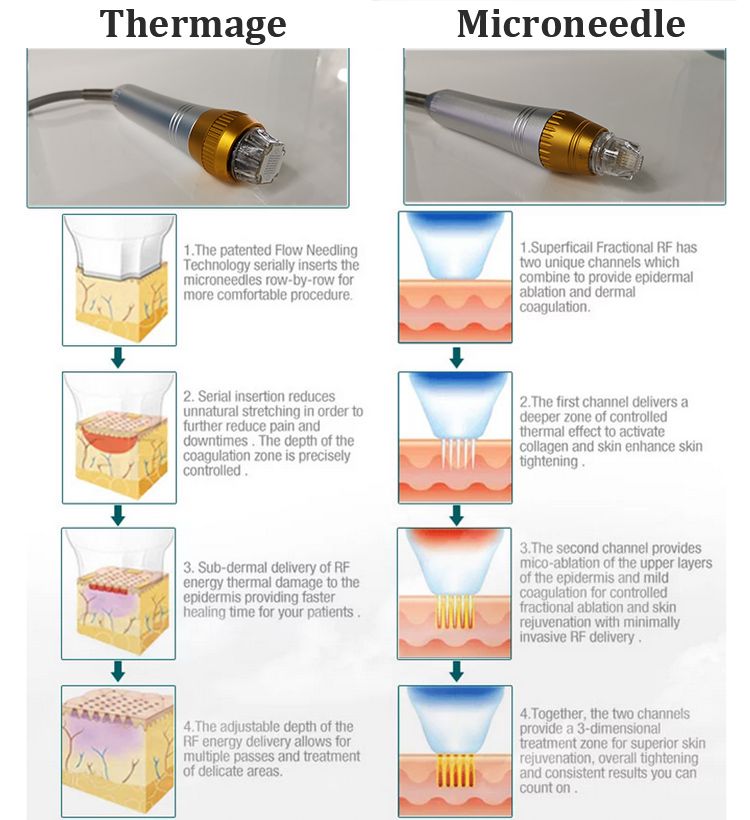 Thermage

1.The patented Flow Needling Technology serially inserts the microneedles row-by-row for more comfortable procedure.

2. Serial insertion reduces unnatural stretching in order to further reduce pain and downtimes . The depth of the coagulation zone is precisely controlled .

3. Sub-dermal delivery of RF energy thermal damage to the epidermis providing faster healing time for your patients .

4.The adjustable depth of the RF energy delivery allows for multiple passes and treatment of delicate areas.

Microneedle

1.Superficail Fractional RF has two unique channels which combine to provide epidermal ablation and dermal coagulation.

2.The first channel delivers a deeper zone of controlled thermal effect to activate collagen and skin enhance skin tightening .

3.The second channel provides mico-ablation of the upper layers of the epidermis and mild coagulation for controlled fractional ablation and skin rejuvenation with minimally invasive RF delivery .

4.Together, the two channels provide a 3-dimensional treatment zone for superior skin rejuvenation, overall tightening and consistent results you can count on .