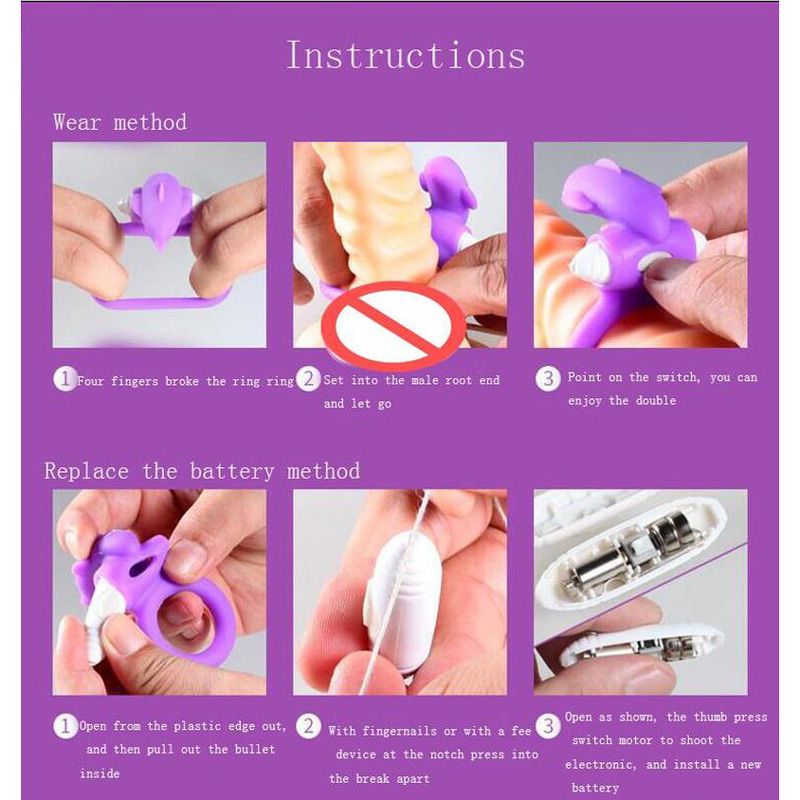 Instructions

Wear method

1 Four fingers broke the ring ring

2 Set into the male root end and let go

3 Point on the switch, you can enjoy the double

Replace the battery method

1 Open from the plastic edge out, and then pull out the bullet inside

2 With fingernails or with a fee device at the notch press into the break apart

3 Open as shown, the thumb press switch motor to shoot the electronic, and install a new battery