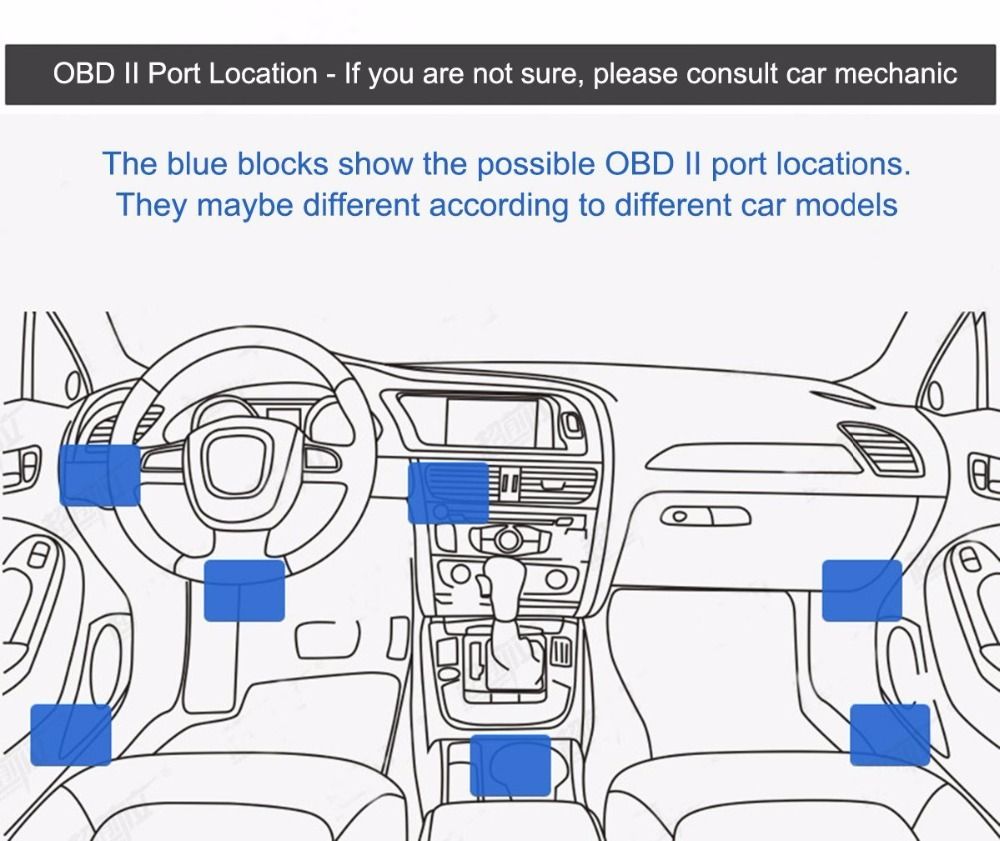 OBD II Port Location - If you are not sure, please consult car mechanic

The blue blocks show the possible OBD II port locations. They maybe different according to different car models