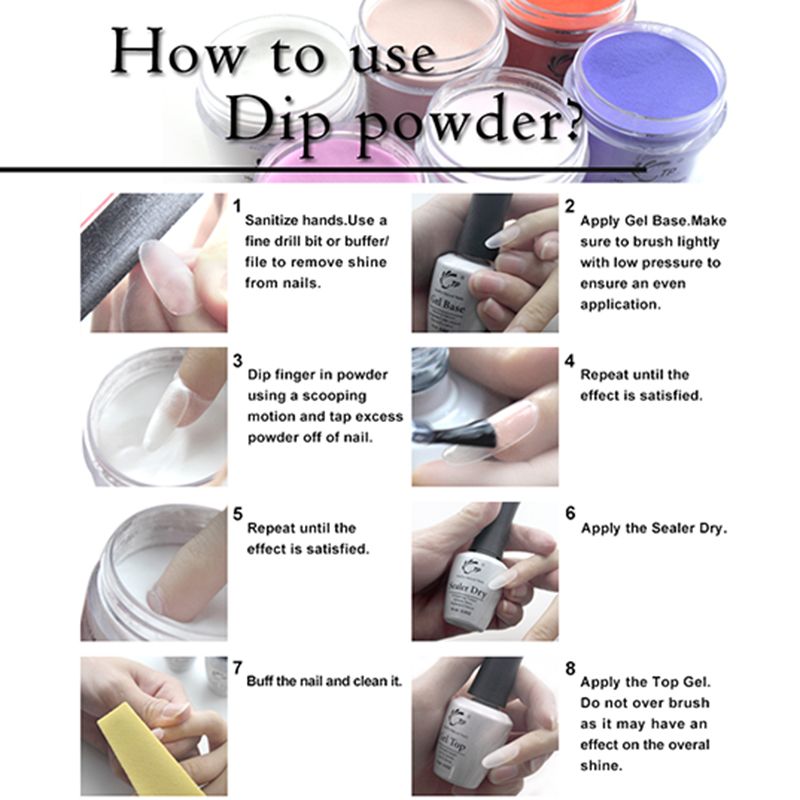 How to use Dip powder?

1 Sanitize hands.Use a fine drill bit or buffer/ file to remove shine from nails.

2 Apply Gel Base.Make sure to brush lightly with low pressure to ensure an even application.

Gel Base

3 Dip finger in powder using a scooping motion and tap excess powder off of nail.

4 Repeat until the effect is satisfied.

5 Repeat until the effect is satisfied.

6 Apply the Sealer Dry.

Sealer Dry

7 Buff the nail and clean it.

8 Apply the Top Gel. Do not over brush as it may have an effect on the overal shine.

Gel Top