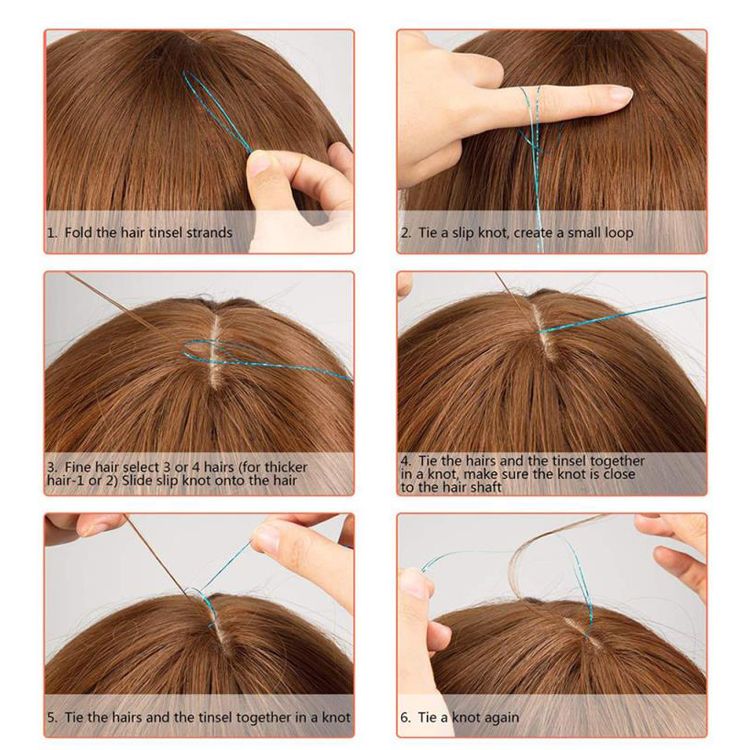 1. Fold the hair tinsel strands

2. Tie a slip knot, create a small loop

3. Fine hair select 3 or 4 hairs (for thicker hair-1 or 2) Slide slip knot onto the hair

4. Tie the hairs and the tinsel together in a knot, make sure the knot is close to the hair shaft

5. Tie the hairs and the tinsel together in a knot

6. Tie a knot again