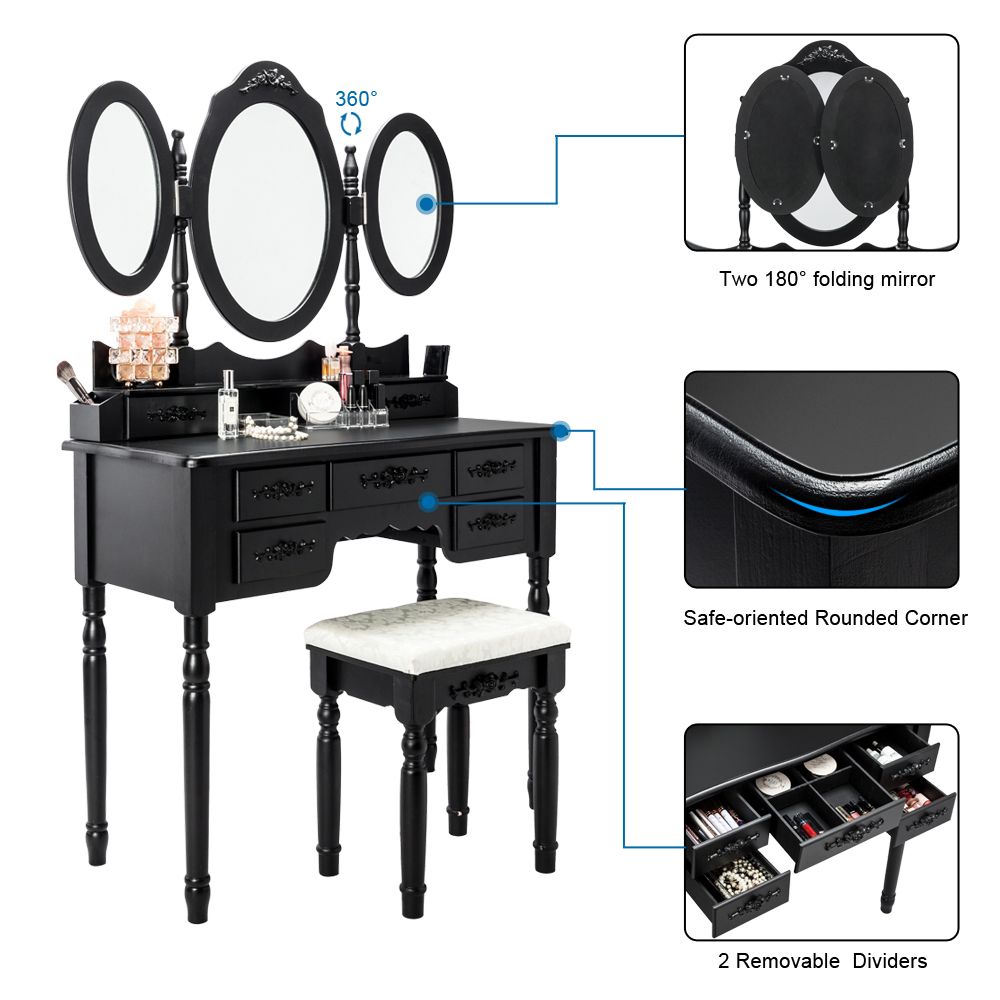 360°

Two 180° folding mirror

Safe-oriented Rounded Corner

2 Removable  Dividers