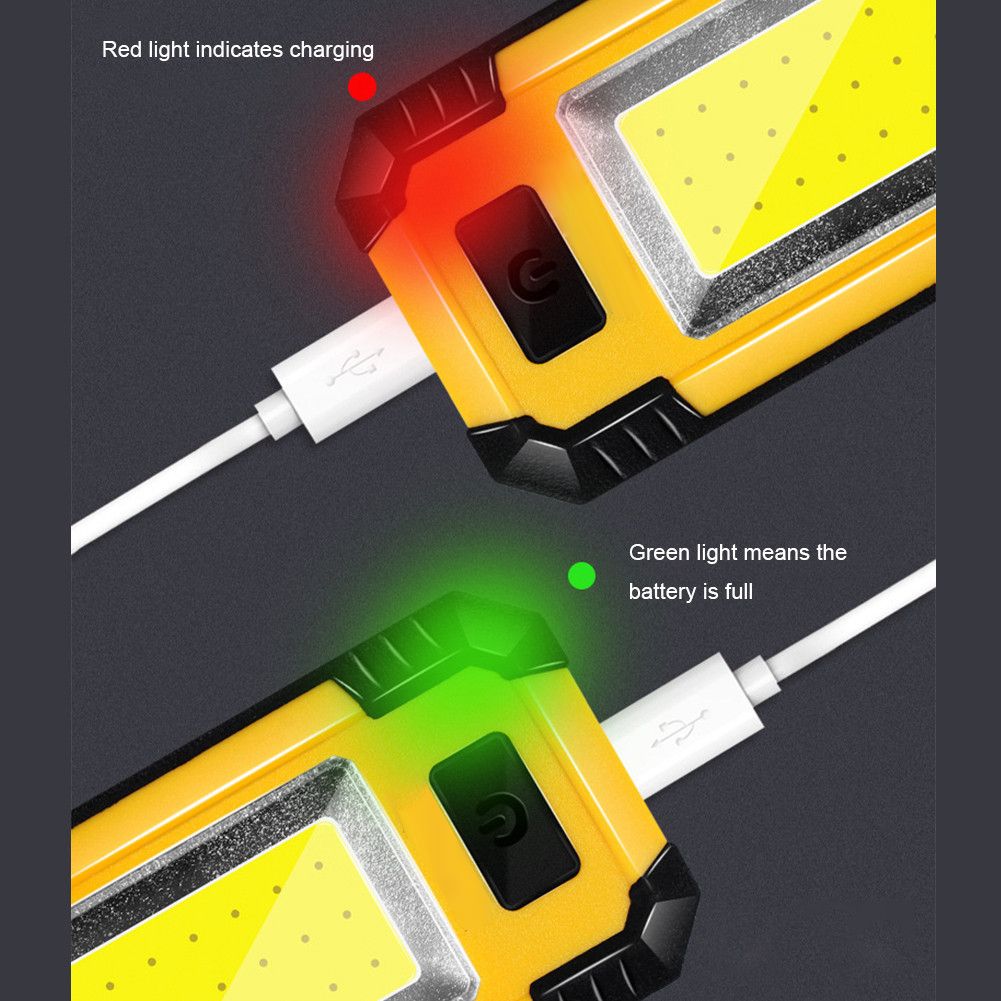 Red light indicates charging

Green light means the battery is full