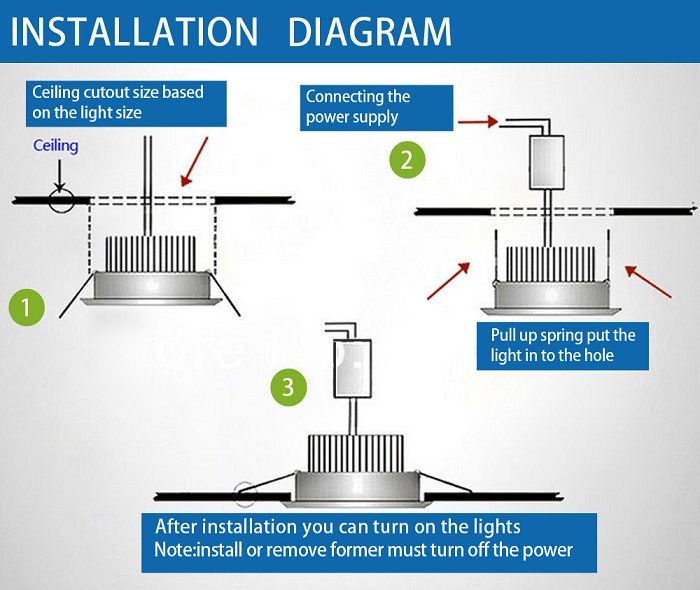 INSTALLATION DIAGRAM

Ceiling cutout size based on the light size

Ceiling

1

Connecting the power supply

2

Pull up spring put the light in to the hole

3

After installation you can turn on the lights
Note:install or remove former must turn off the power