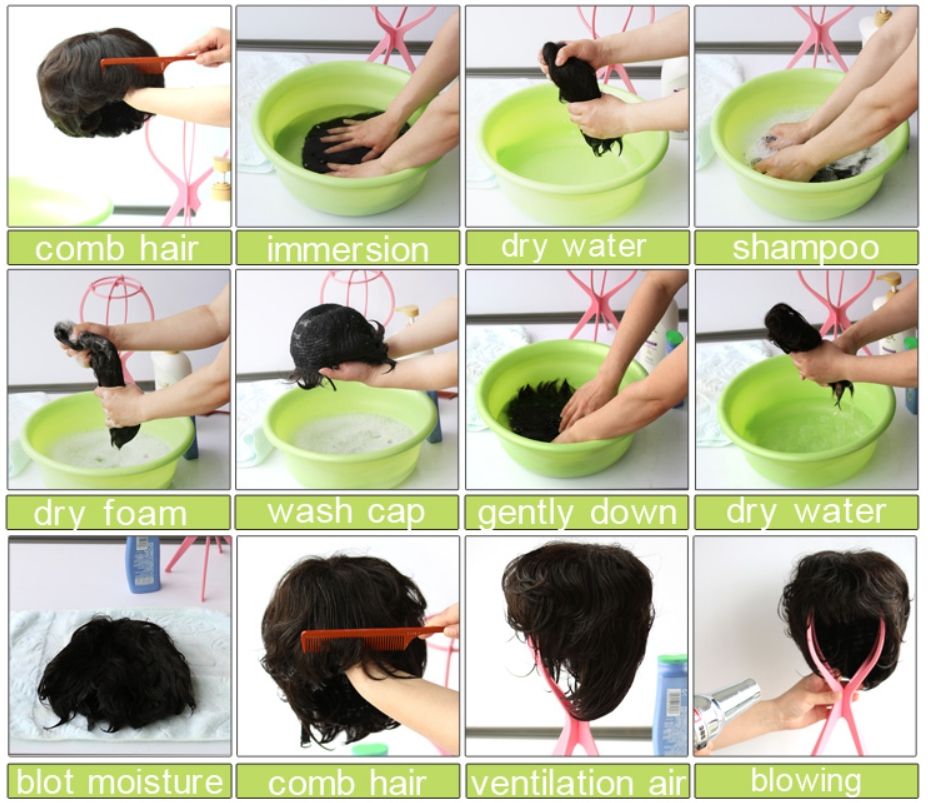 comb hair

immersion

dry water

shampoo

dry foam

wash cap

gently down

dry water

blot moisture

comb hair

ventilation air

blowing