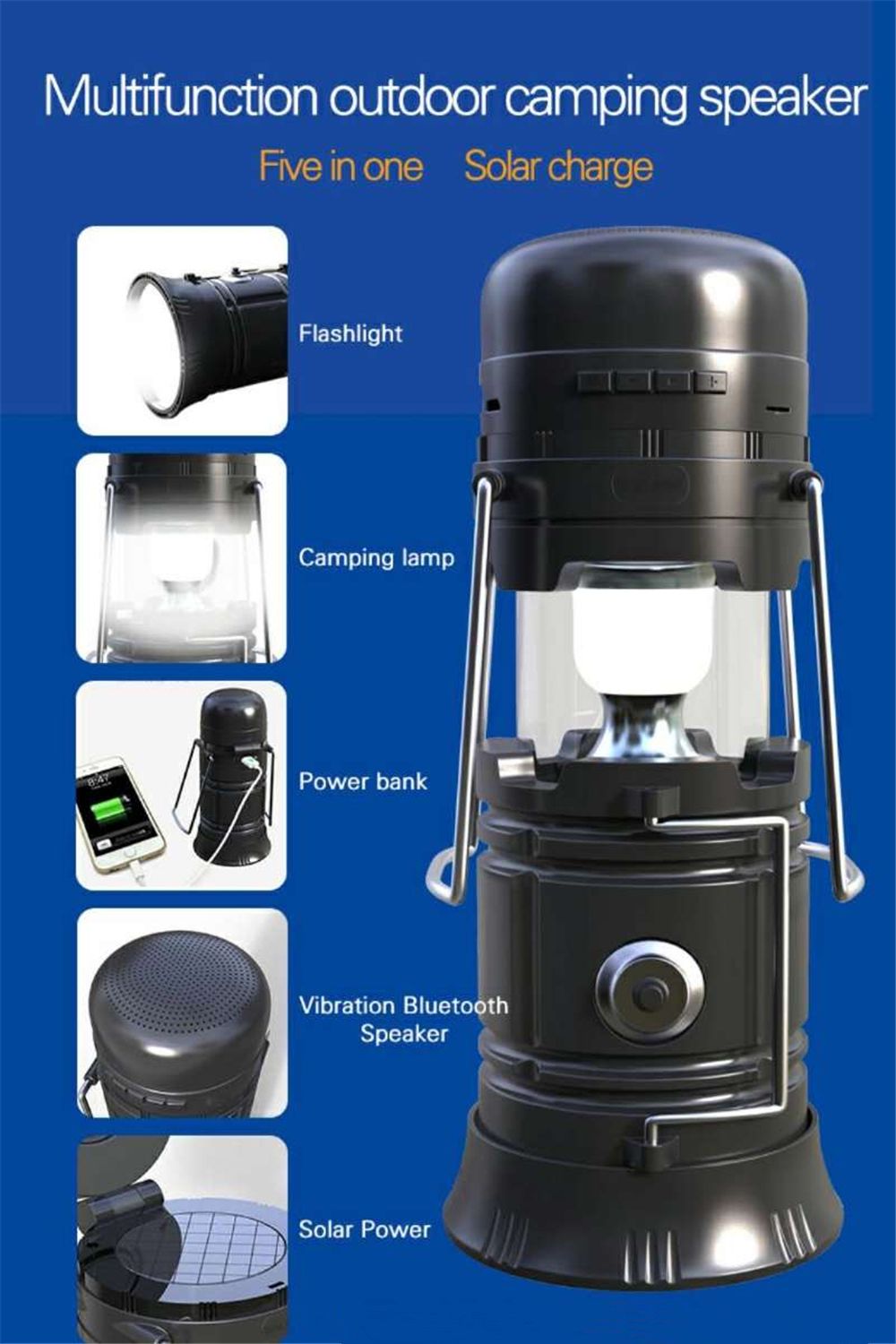 Multifunction outdoor camping speaker

Five in one Solar charge

Flashlight

Camping lamp

Power bank

Vibration Bluetooth Speaker

Solar Power