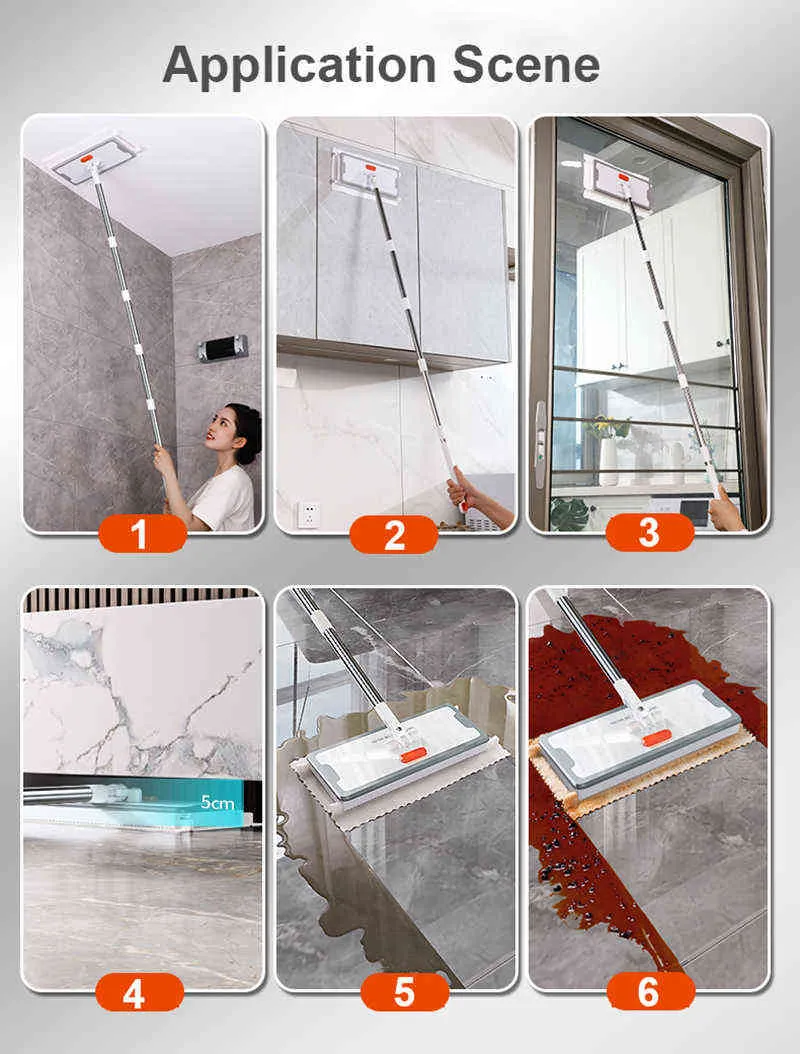 Application Scene

1

2

3

5cm

4

5

6