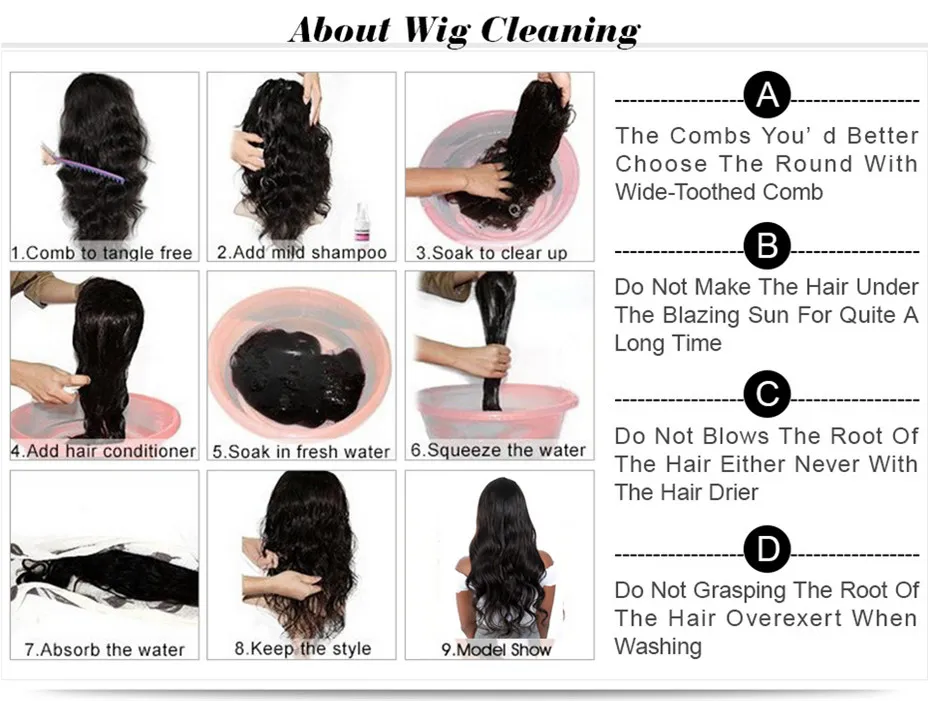 About Wig Cleaning

1.Comb to tangle free

2.Add mild shampoo

3.Soak to clear up

4.Add hair conditioner

5.Soak in fresh water

6.Squeeze the water

7.Absorb the water

8.Keep the style

9.Model Show

A

The Combs You' d Better Choose The Round With Wide-Toothed Comb

B

Do Not Make The Hair Under The Blazing Sun For Quite A Long Time

C

Do Not Blows The Root Of The Hair Either Never With The Hair Drier

D

Do Not Grasping The Root Of The Hair Overexert When Washing