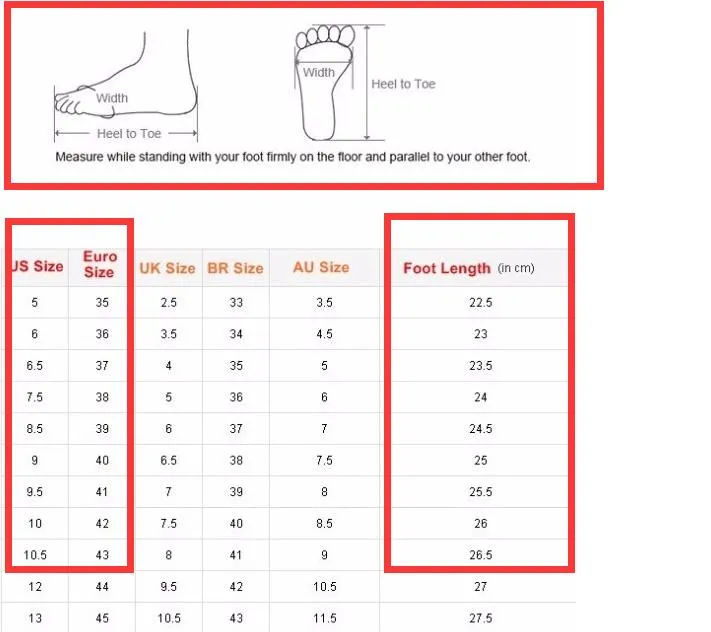 Width

Heel to Toe

Width

Heel to Toe

Measure while standing with your foot firmly on the floor and parallel to your other foot.

| US Size | Euro Size | UK Size | BR Size | AU Size | Foot Length (in cm) |
|---|---|---|---|---|---|
| 5 | 35 | 2.5 | 33 | 3.5 | 22.5 |
| 6 | 36 | 3.5 | 34 | 4.5 | 23 |
| 6.5 | 37 | 4 | 35 | 5 | 23.5 |
| 7.5 | 38 | 5 | 36 | 6 | 24 |
| 8.5 | 39 | 6 | 37 | 7 | 24.5 |
| 9 | 40 | 6.5 | 38 | 7.5 | 25 |
| 9.5 | 41 | 7 | 39 | 8 | 25.5 |
| 10 | 42 | 7.5 | 40 | 8.5 | 26 |
| 10.5 | 43 | 8 | 41 | 9 | 26.5 |
| 12 | 44 | 9.5 | 42 | 10.5 | 27 |
| 13 | 45 | 10.5 | 43 | 11.5 | 27.5 |