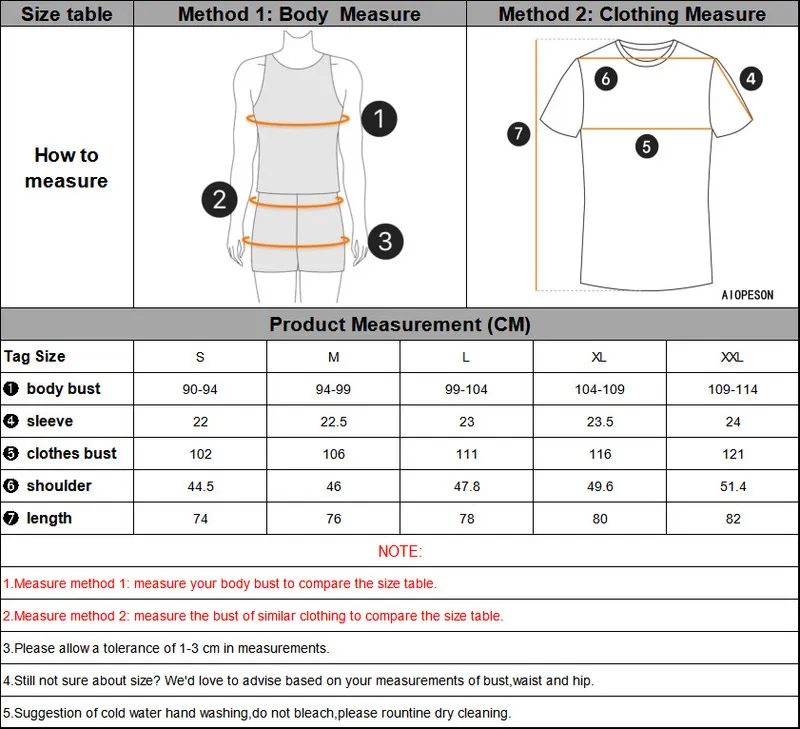 | Size table | Method 1: Body Measure | Method 2: Clothing Measure |
|---|---|---|
| How to measure | 1 2 3 | 6 4 7 5 AIOPESON |

Product Measurement (CM)

| Tag Size | S | M | L | XL | XXL |
|---|---|---|---|---|---|
| ❶ body bust | 90-94 | 94-99 | 99-104 | 104-109 | 109-114 |
| ❹ sleeve | 22 | 22.5 | 23 | 23.5 | 24 |
| ❺ clothes bust | 102 | 106 | 111 | 116 | 121 |
| ❻ shoulder | 44.5 | 46 | 47.8 | 49.6 | 51.4 |
| ❼ length | 74 | 76 | 78 | 80 | 82 |

NOTE:

1.Measure method 1: measure your body bust to compare the size table.

2.Measure method 2: measure the bust of similar clothing to compare the size table.

3.Please allow a tolerance of 1-3 cm in measurements.

4.Still not sure about size? We'd love to advise based on your measurements of bust,waist and hip.

5.Suggestion of cold water hand washing,do not bleach,please rountine dry cleaning.