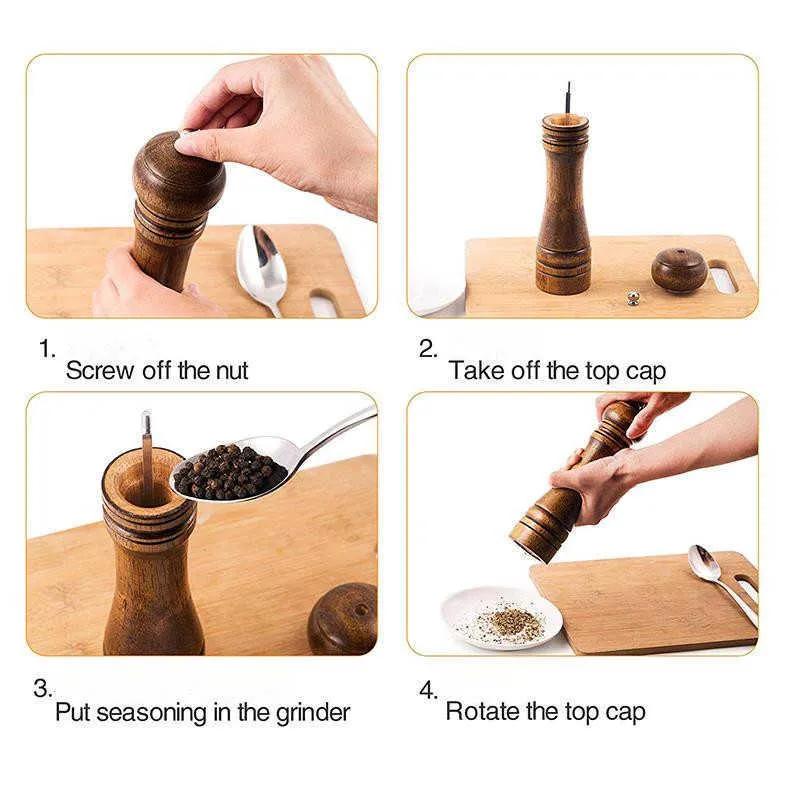 1.
Screw off the nut

2.
Take off the top cap

3.
Put seasoning in the grinder

4.
Rotate the top cap