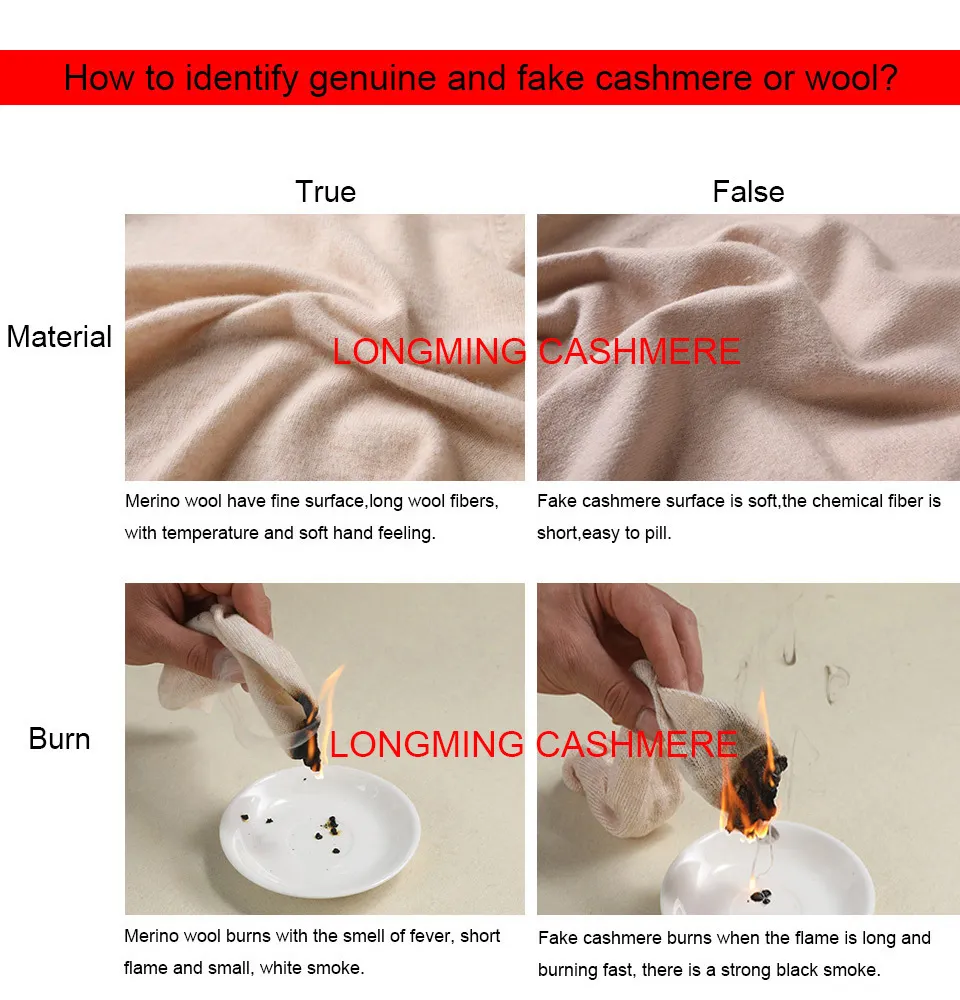 How to identify genuine and fake cashmere or wool?

True

False

Material

LONGMING CASHMERE

Merino wool have fine surface,long wool fibers, with temperature and soft hand feeling.

Fake cashmere surface is soft,the chemical fiber is short,easy to pill.

Burn

LONGMING CASHMERE

Merino wool burns with the smell of fever, short flame and small, white smoke.

Fake cashmere burns when the flame is long and burning fast, there is a strong black smoke.