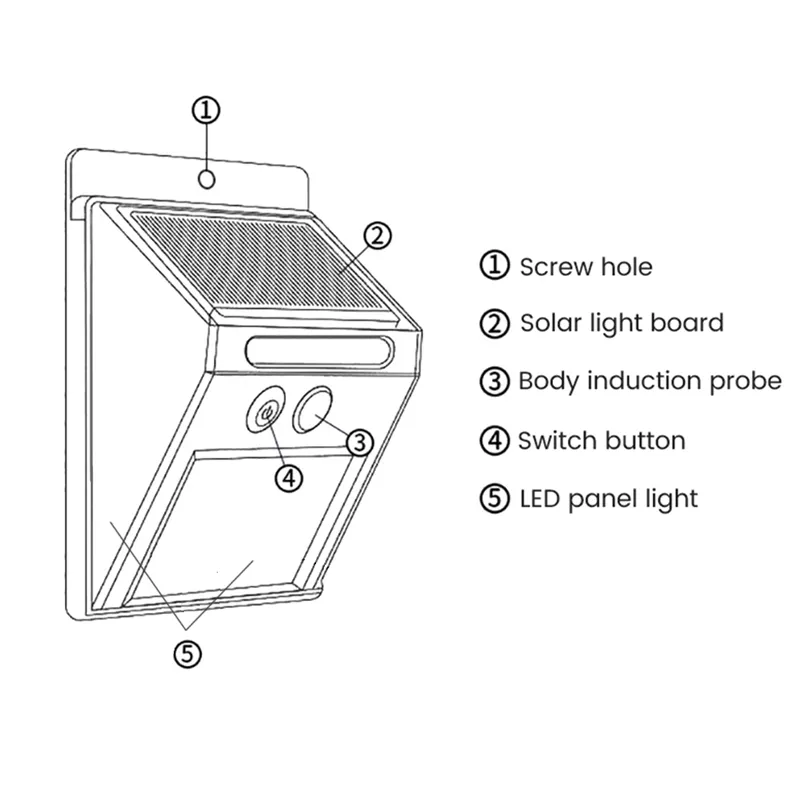 ①

②

③

④

⑤

① Screw hole

② Solar light board

③ Body induction probe

④ Switch button

⑤ LED panel light