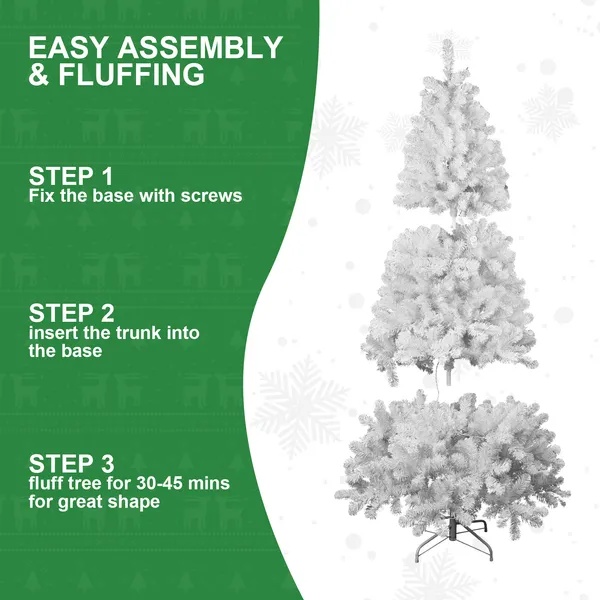 EASY ASSEMBLY & FLUFFING

STEP 1
Fix the base with screws

STEP 2
insert the trunk into the base

STEP 3
fluff tree for 30-45 mins for great shape