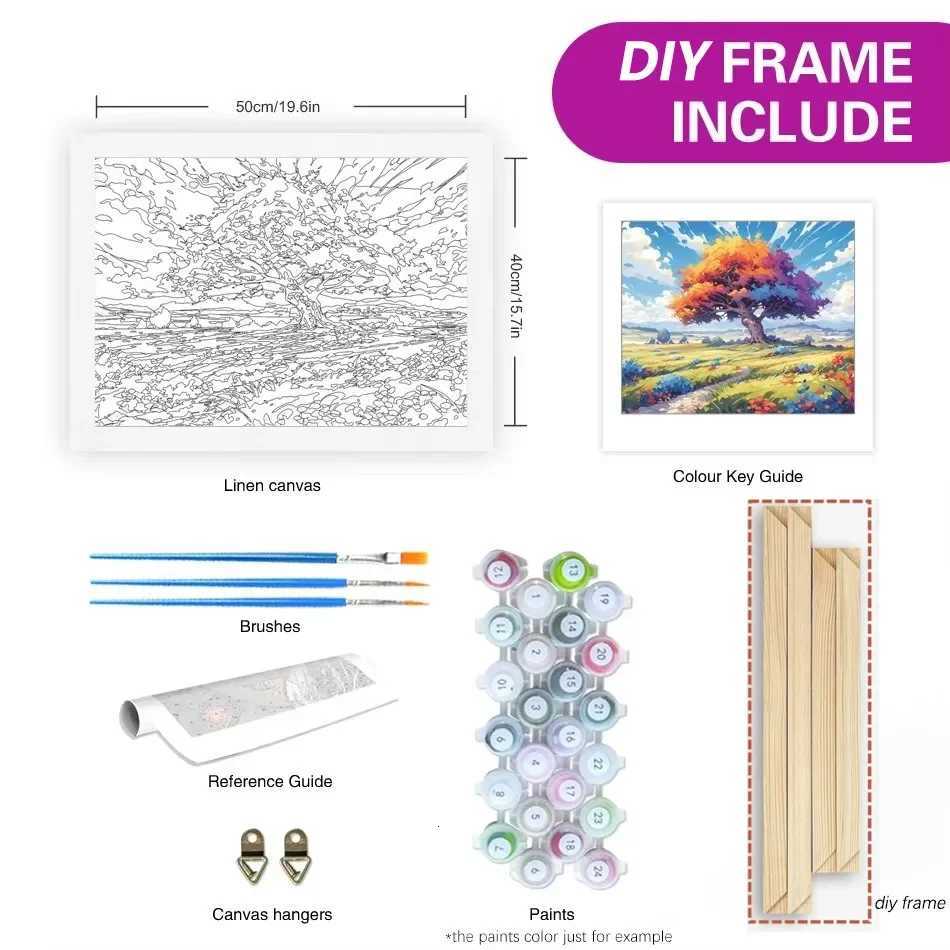 DIY FRAME INCLUDE

50cm/19.6in

40cm/15.7in

Linen canvas

Colour Key Guide

Brushes

Reference Guide

Canvas hangers

12 13 1 19 11 14 2 20 10 15 3 21 9 16 4 22 8 17 5 23 7 18 6 24

Paints

*the paints color just for example

diy frame