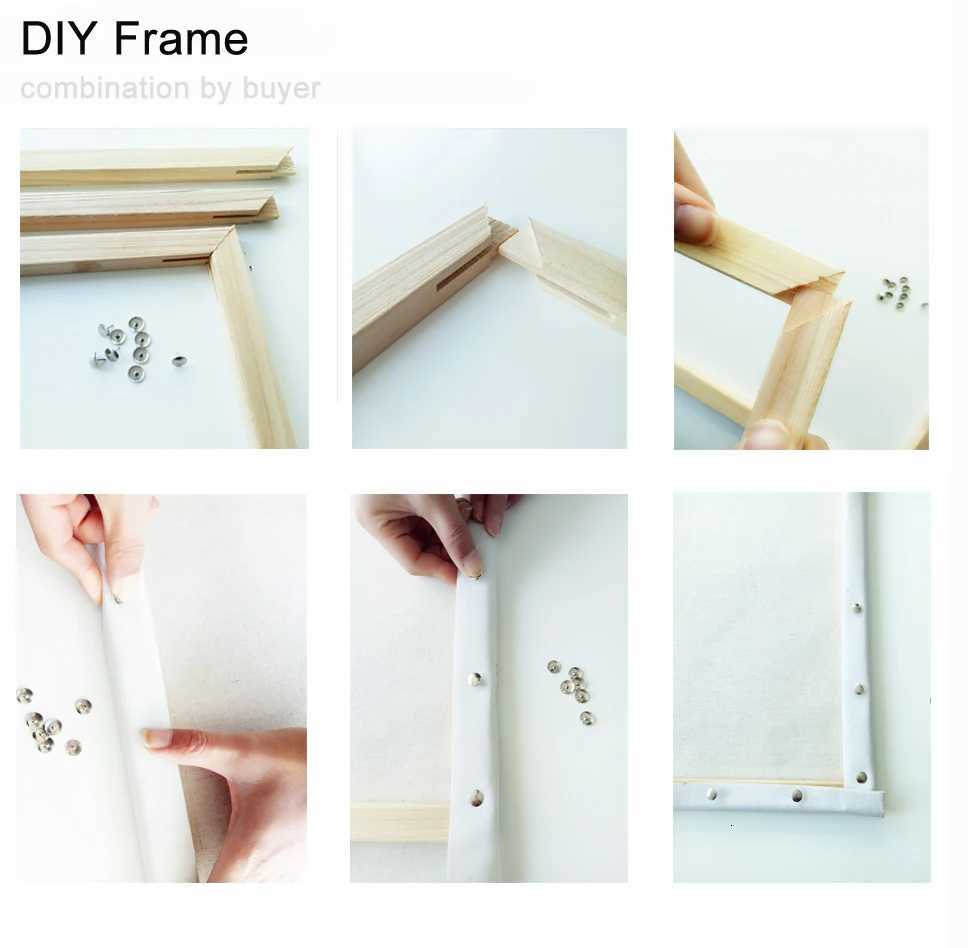 DIY Frame
combination by buyer