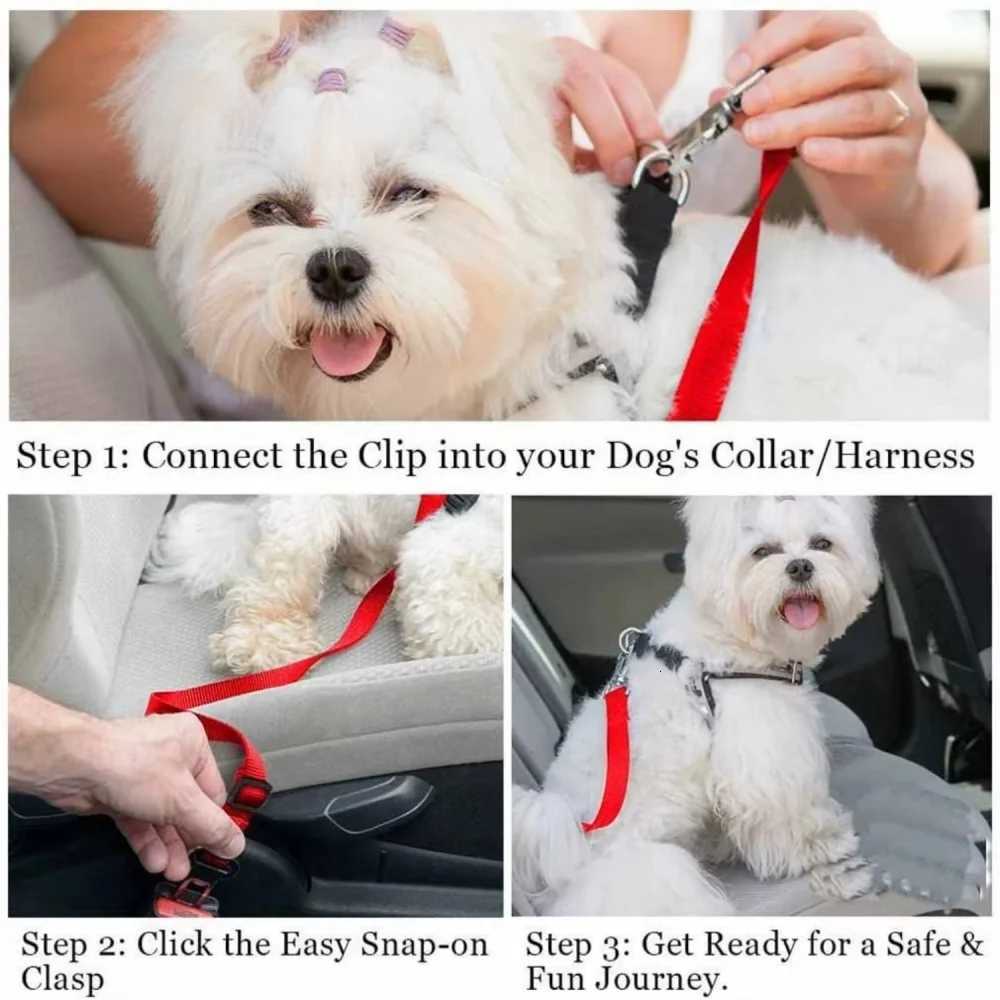 Step 1: Connect the Clip into your Dog's Collar/Harness

Step 2: Click the Easy Snap-on Clasp

Step 3: Get Ready for a Safe & Fun Journey.