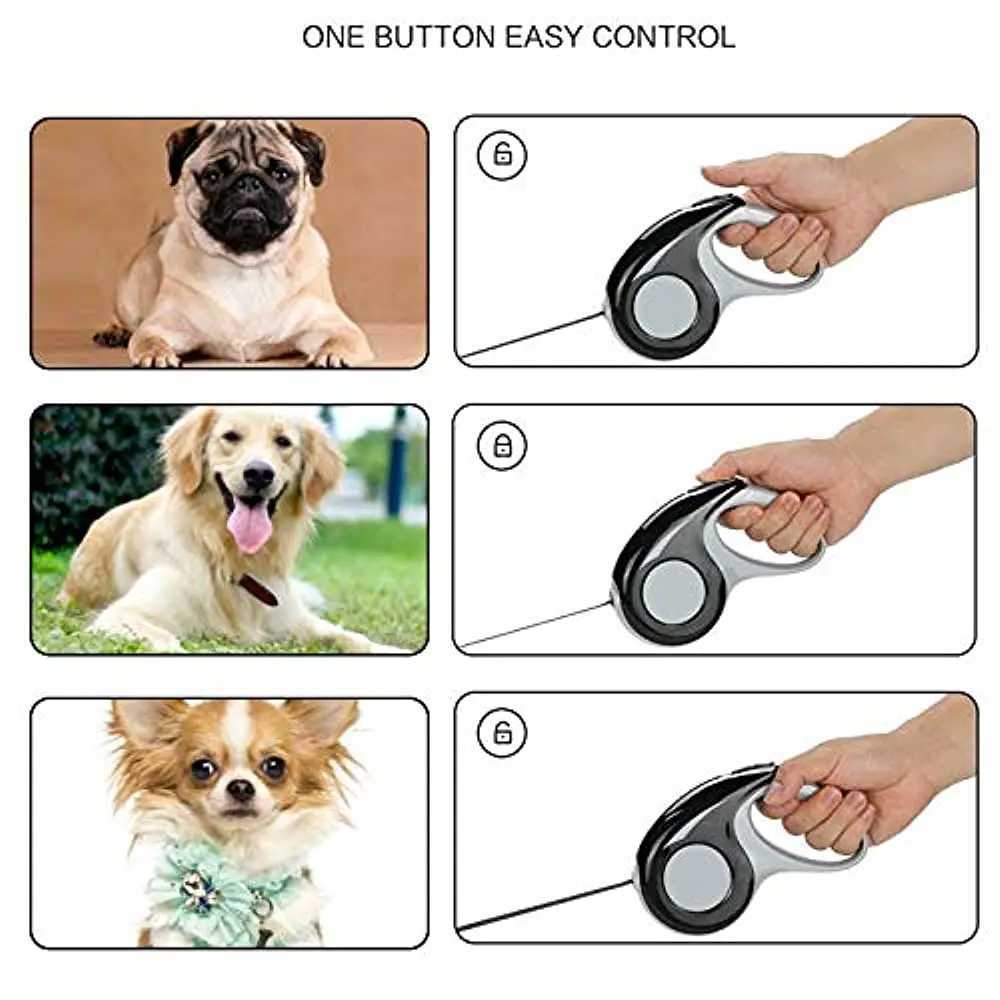 ONE BUTTON EASY CONTROL