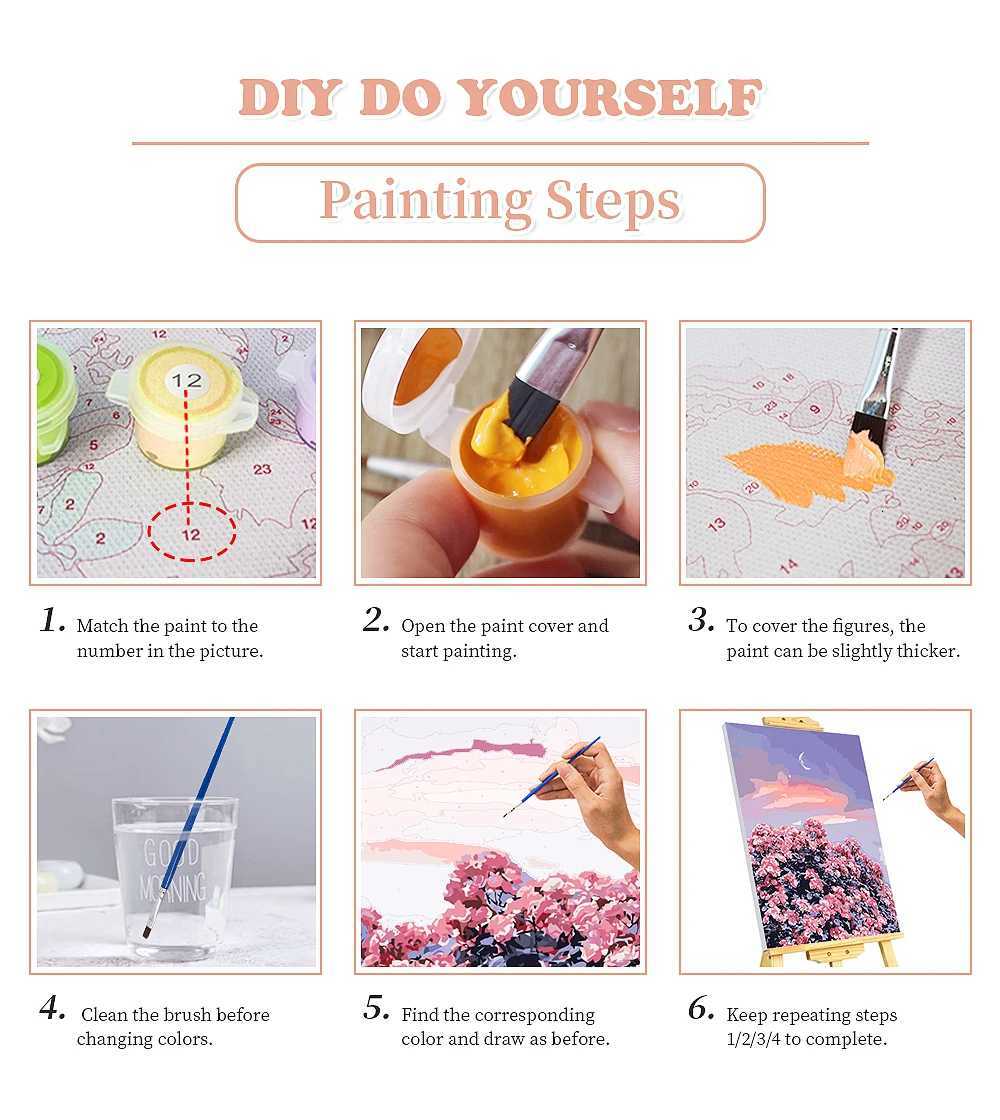 DIY DO YOURSELF

Painting Steps

12

12

1. Match the paint to the number in the picture.

2. Open the paint cover and start painting.

3. To cover the figures, the paint can be slightly thicker.

GOOD MORNING

4. Clean the brush before changing colors.

5. Find the corresponding color and draw as before.

6. Keep repeating steps 1/2/3/4 to complete.